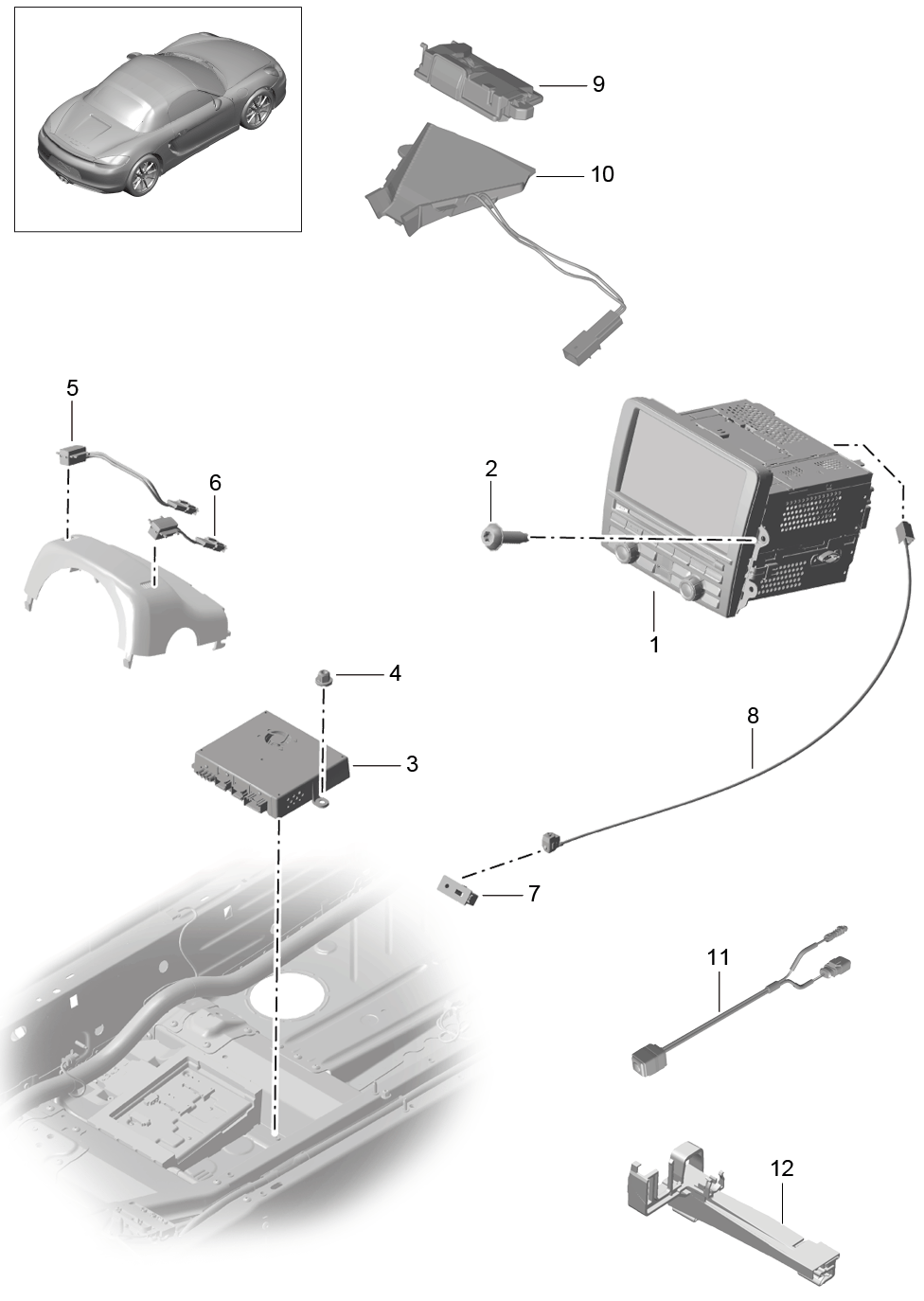 9
10
5
6
2
1
4
3
8
7
11
12