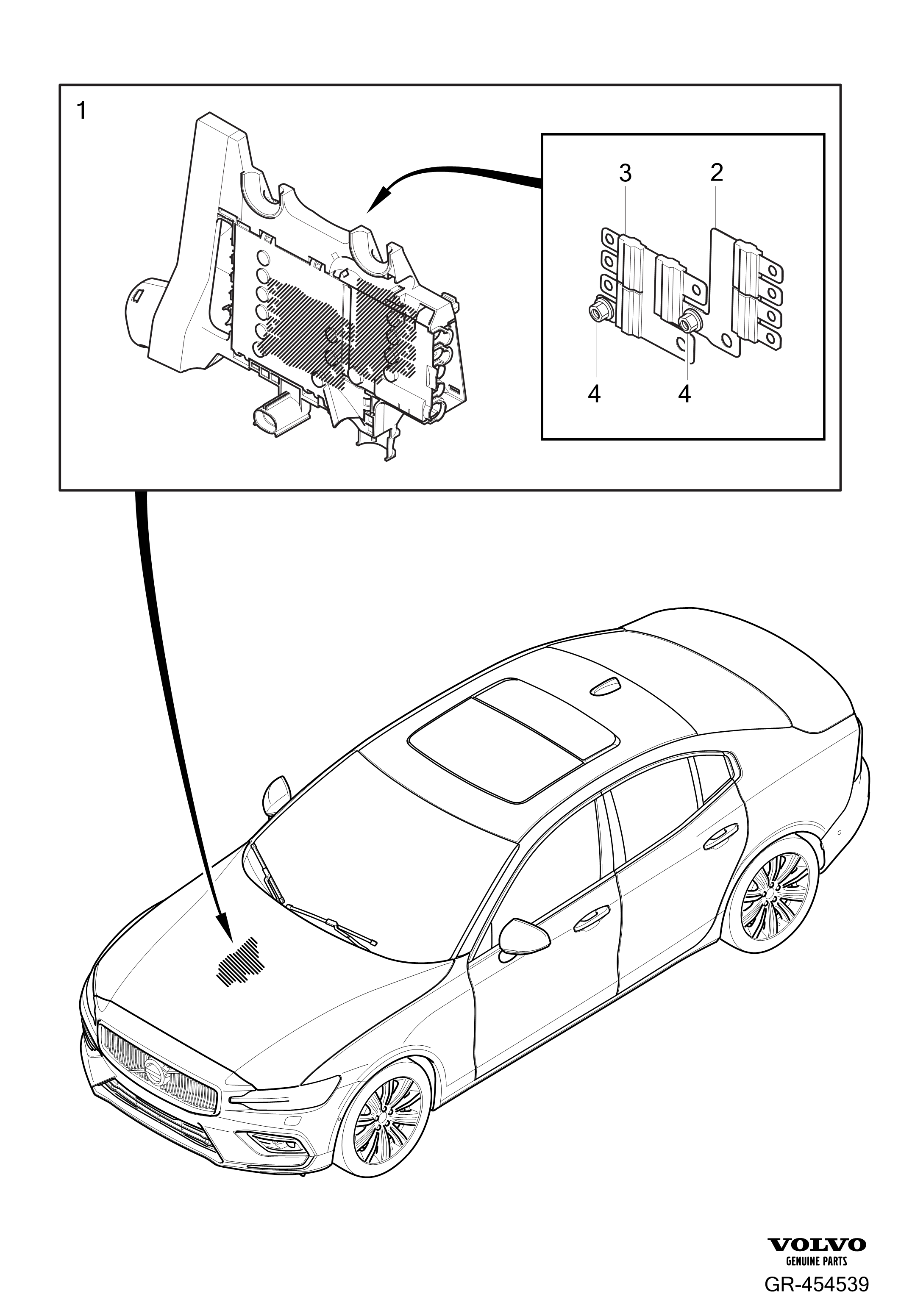 1

3

2

4

4

VOLVO
GENUINE PARTS

GR-454539