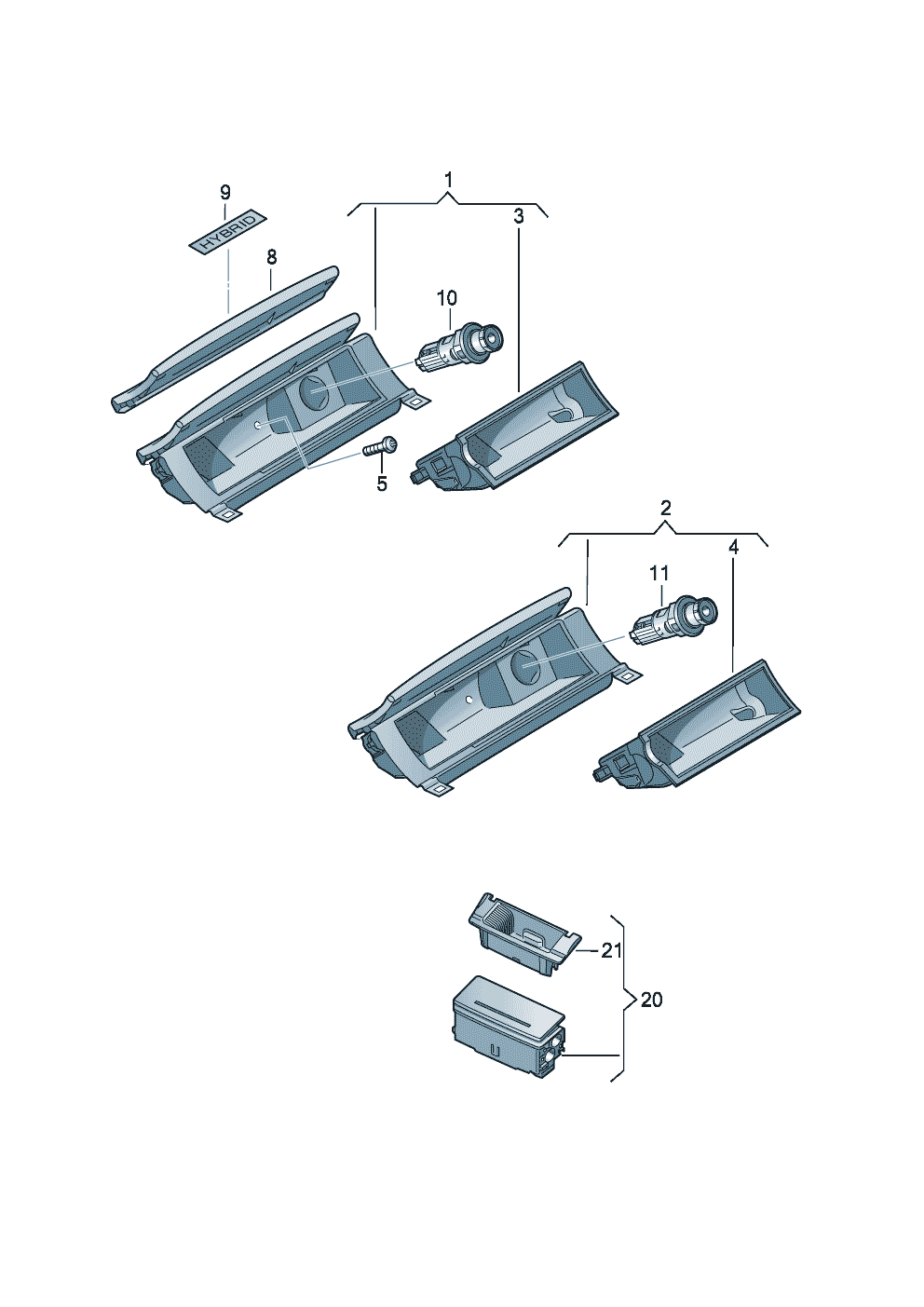 9
HYBRID
8
1
3
10
5
2
11
4
21
20