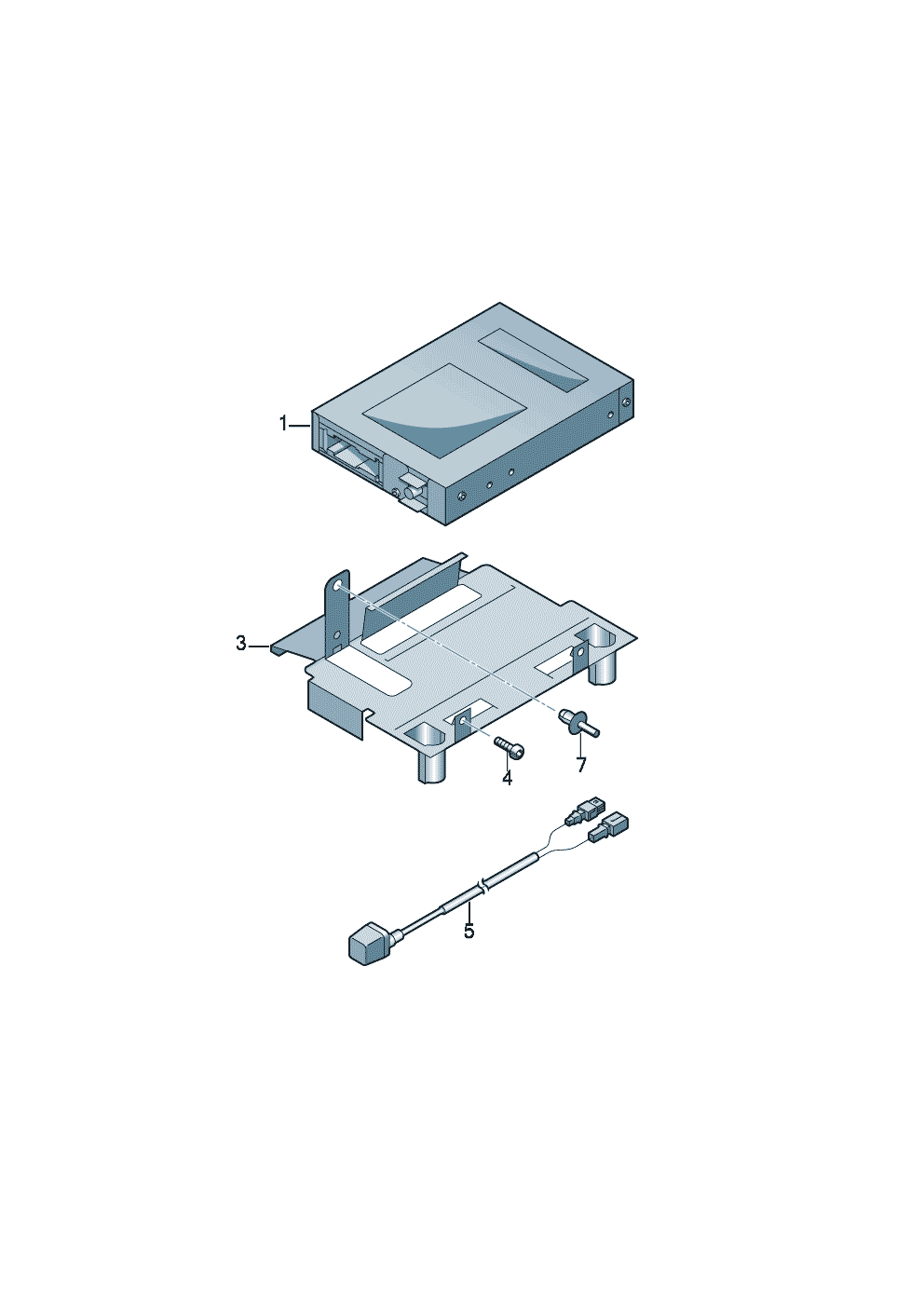 1
3
4
7
5