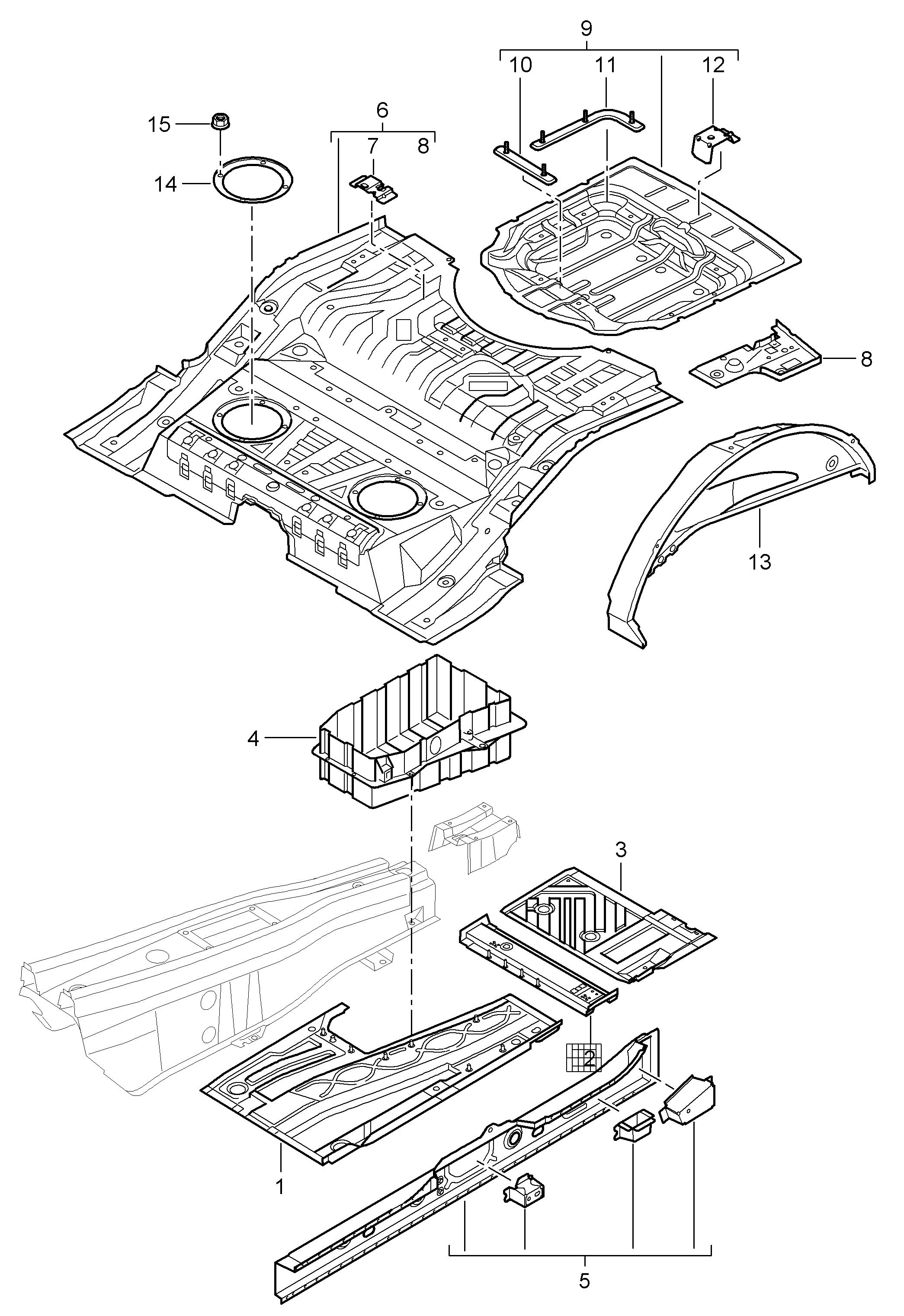 9
10
11
12
15
6
7
8
14
8
13
4
3
2
1
5