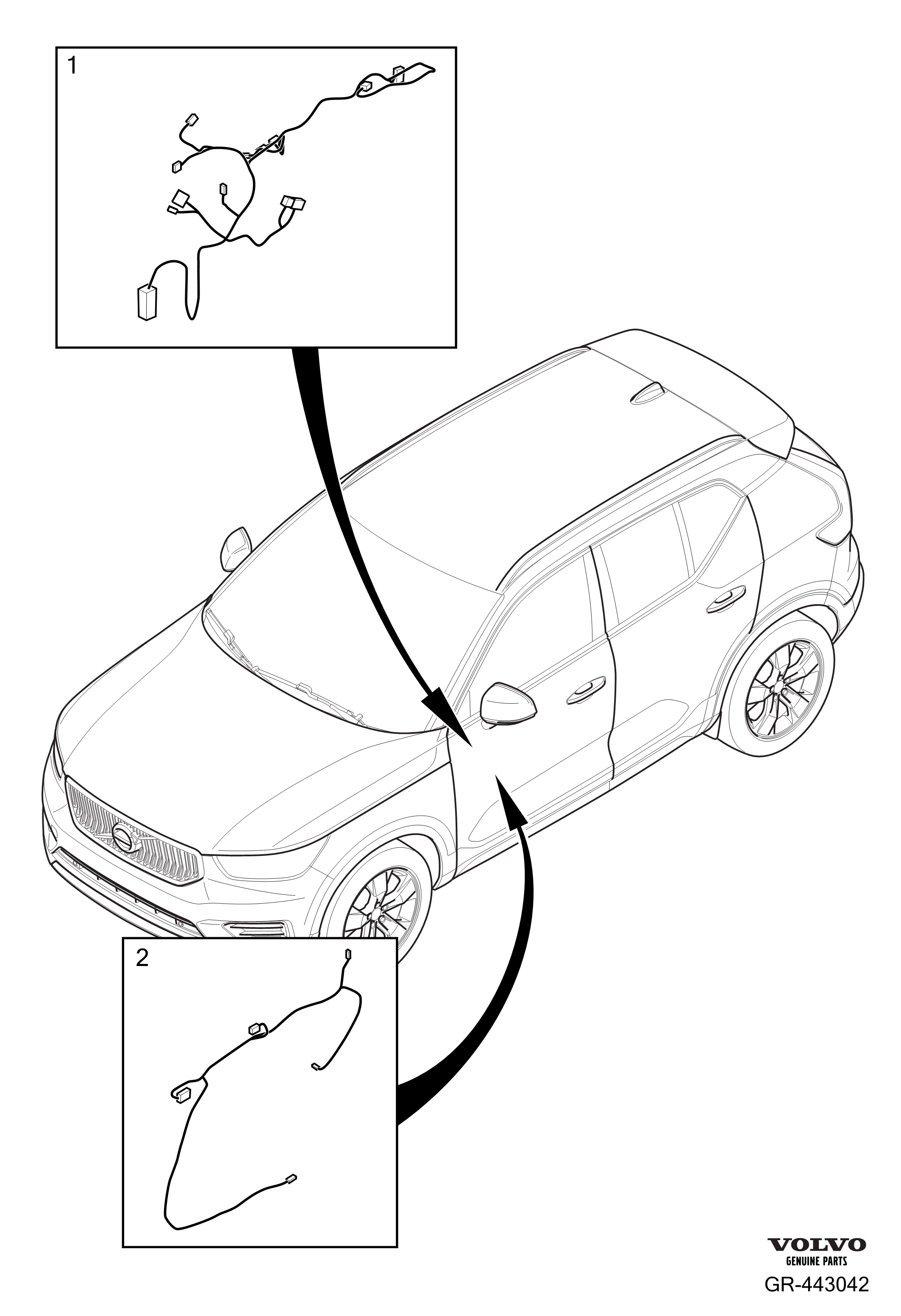 1

2

VOLVO
GENUINE PARTS

GR-443042