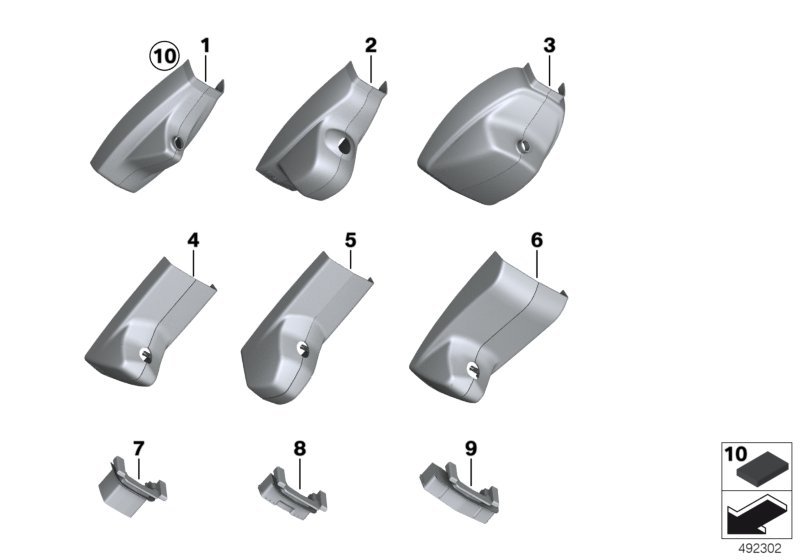 10
1
2
3
4
5
6
7
8
9
10
492302