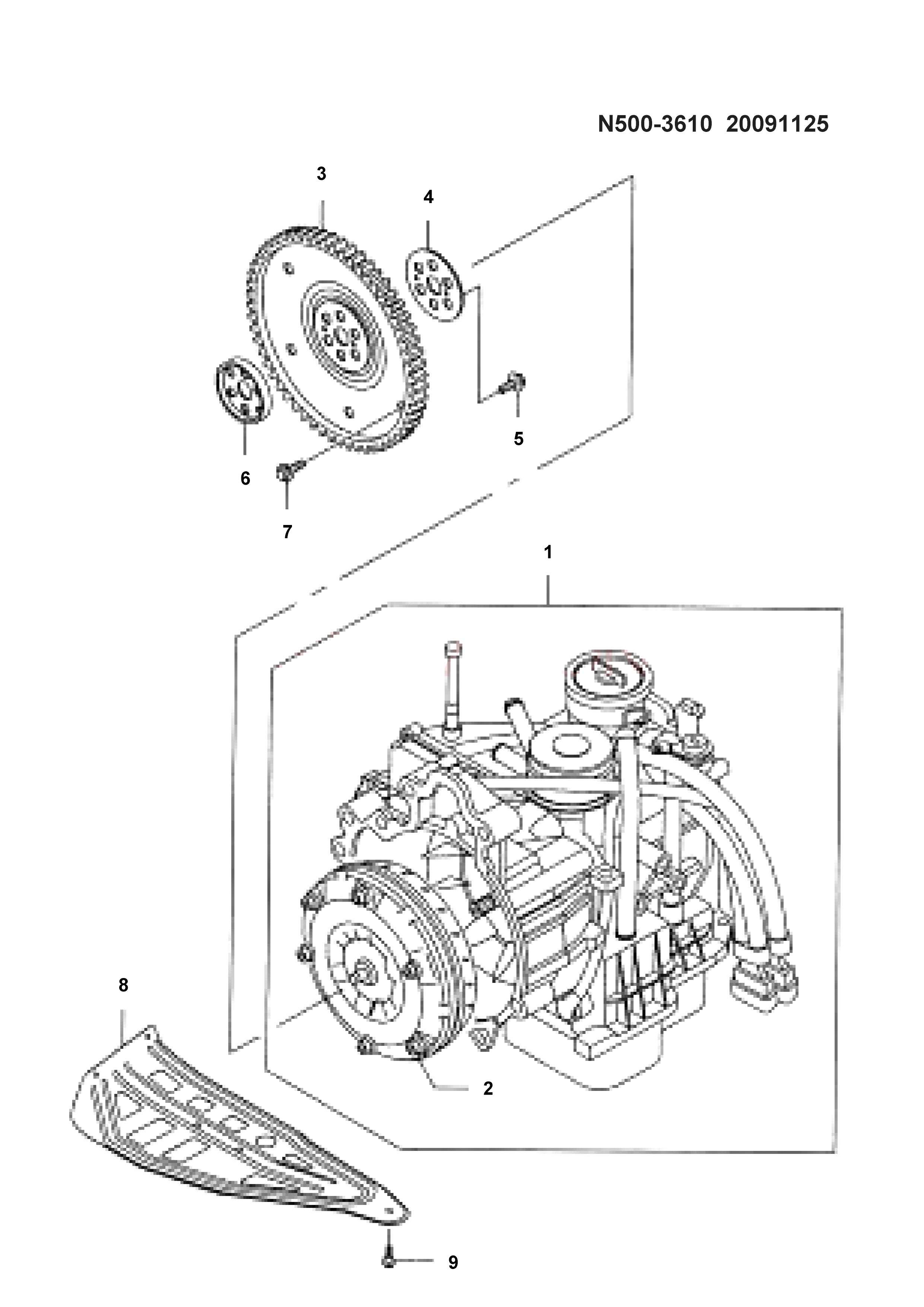 N500-3610 20091125

3

4

5

6

7

1

8

2

9