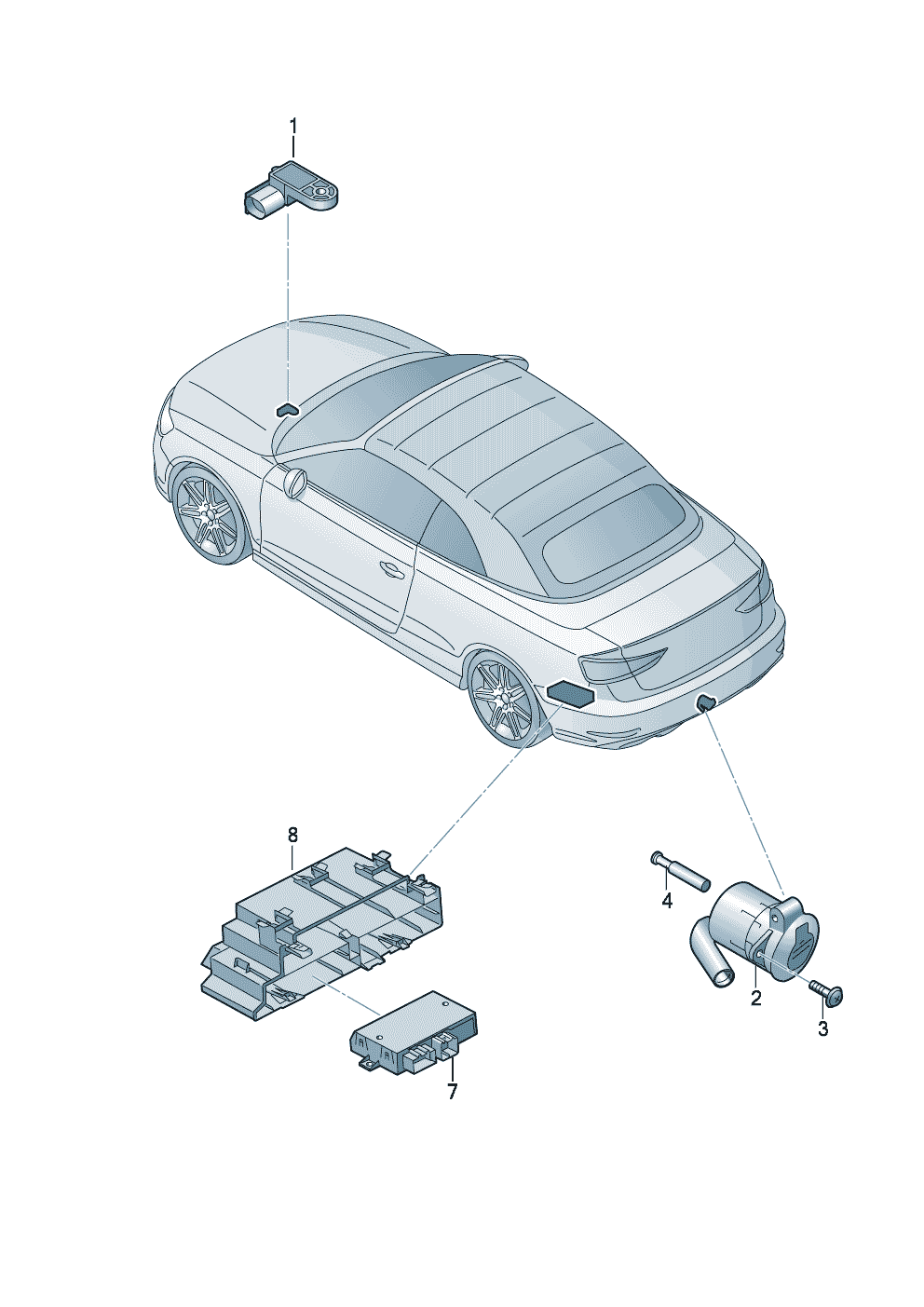 1

8

4

2

3

7