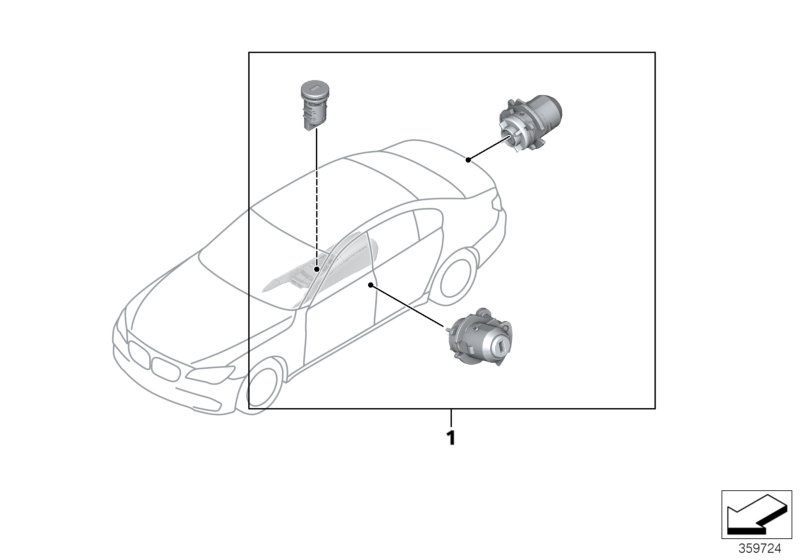 1

359724