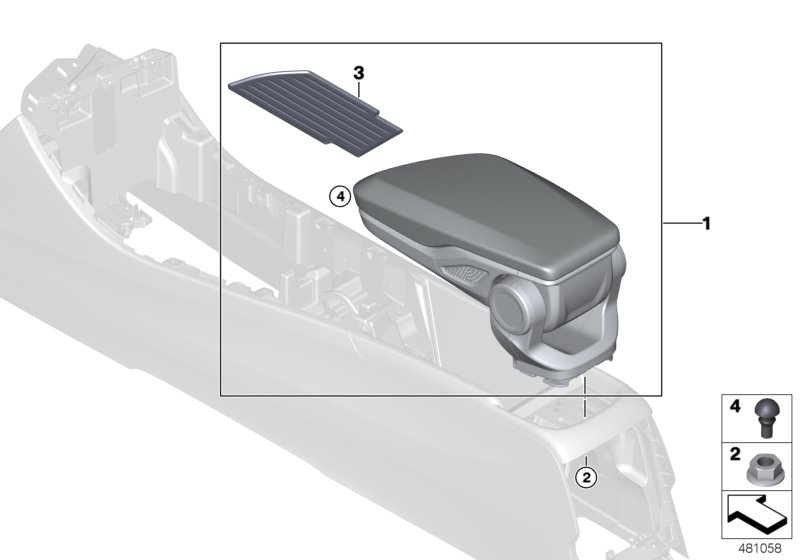 3
4
1
2
4
2
481058