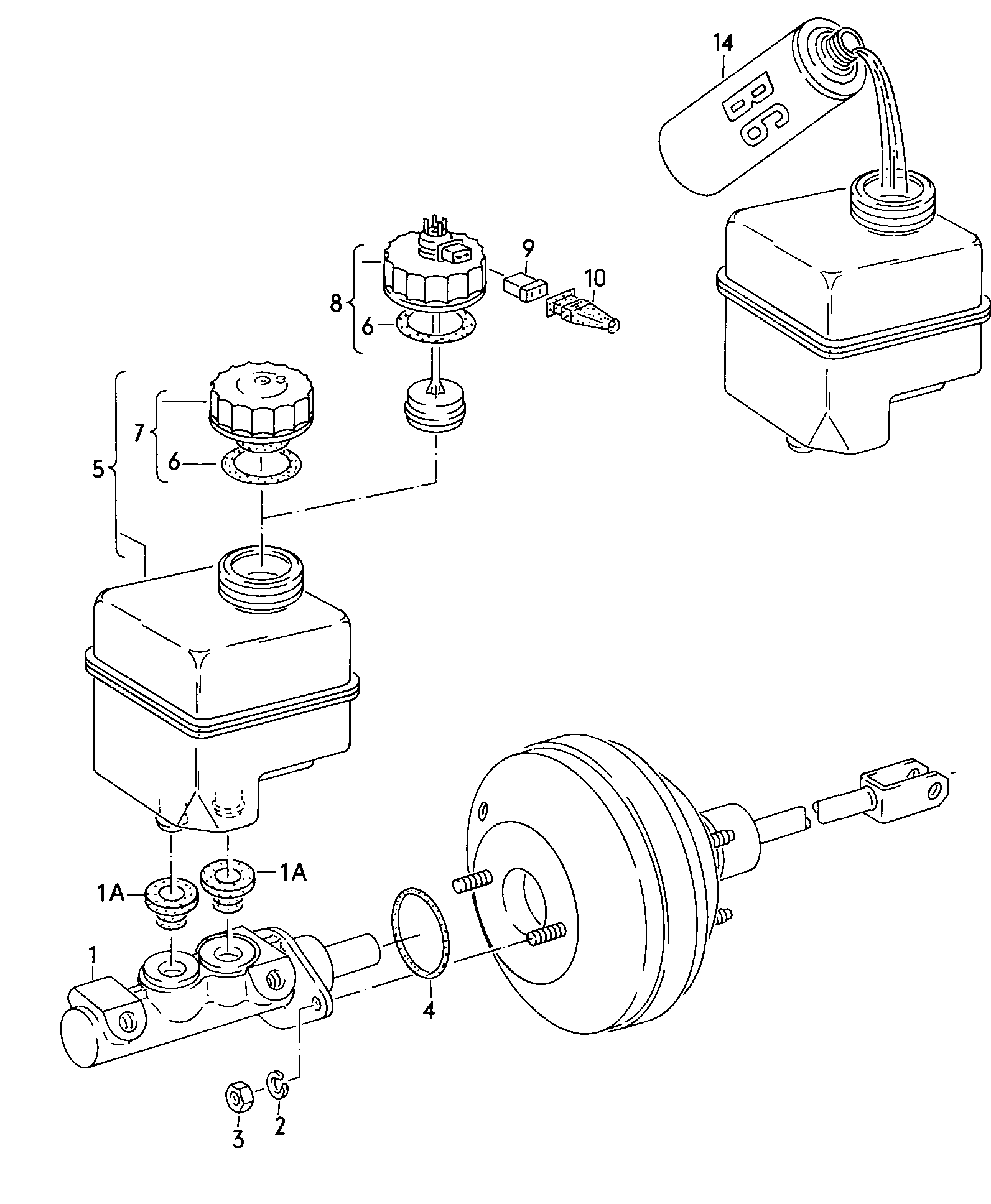 14
B6
9
10
8
6
7
6
5
1A
1A
1
4
3
2