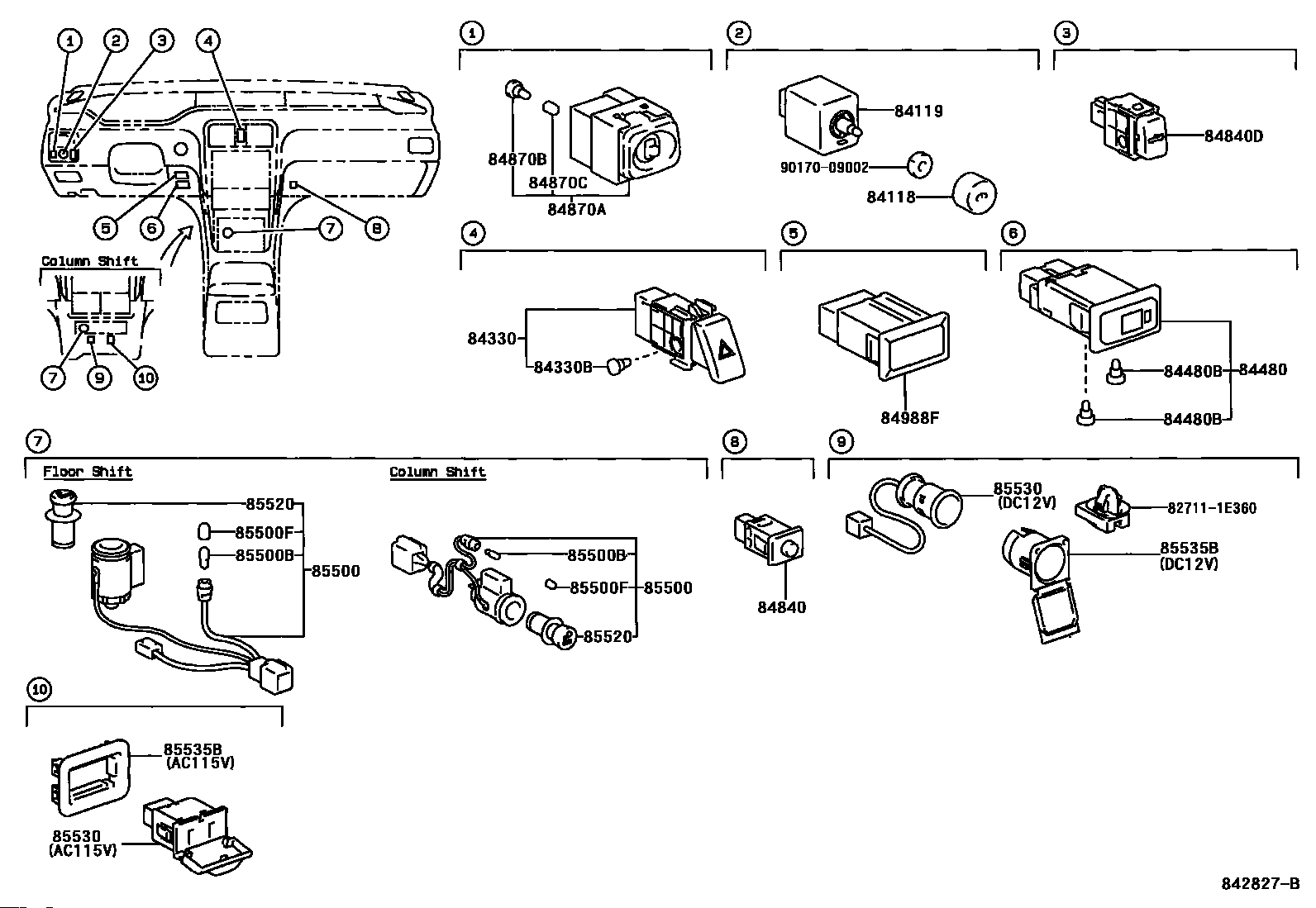 1 2 3 4

5 6 7 8

Column Shift

7 9 10

1

84870B
84870C
84870A

2

84119
90170-09002
84118

3

84840D

4

84330
84330B

5

84988F

6

84480B
84480
84480B

7

Floor Shift

85520
85500F
85500B
85500

Column Shift

85500B
85500F
85500
85520

8

84840

9

85530
(DC12V)
82711-1E360
85535B
(DC12V)

10

85535B
(AC115V)
85530
(AC115V)

842827-B