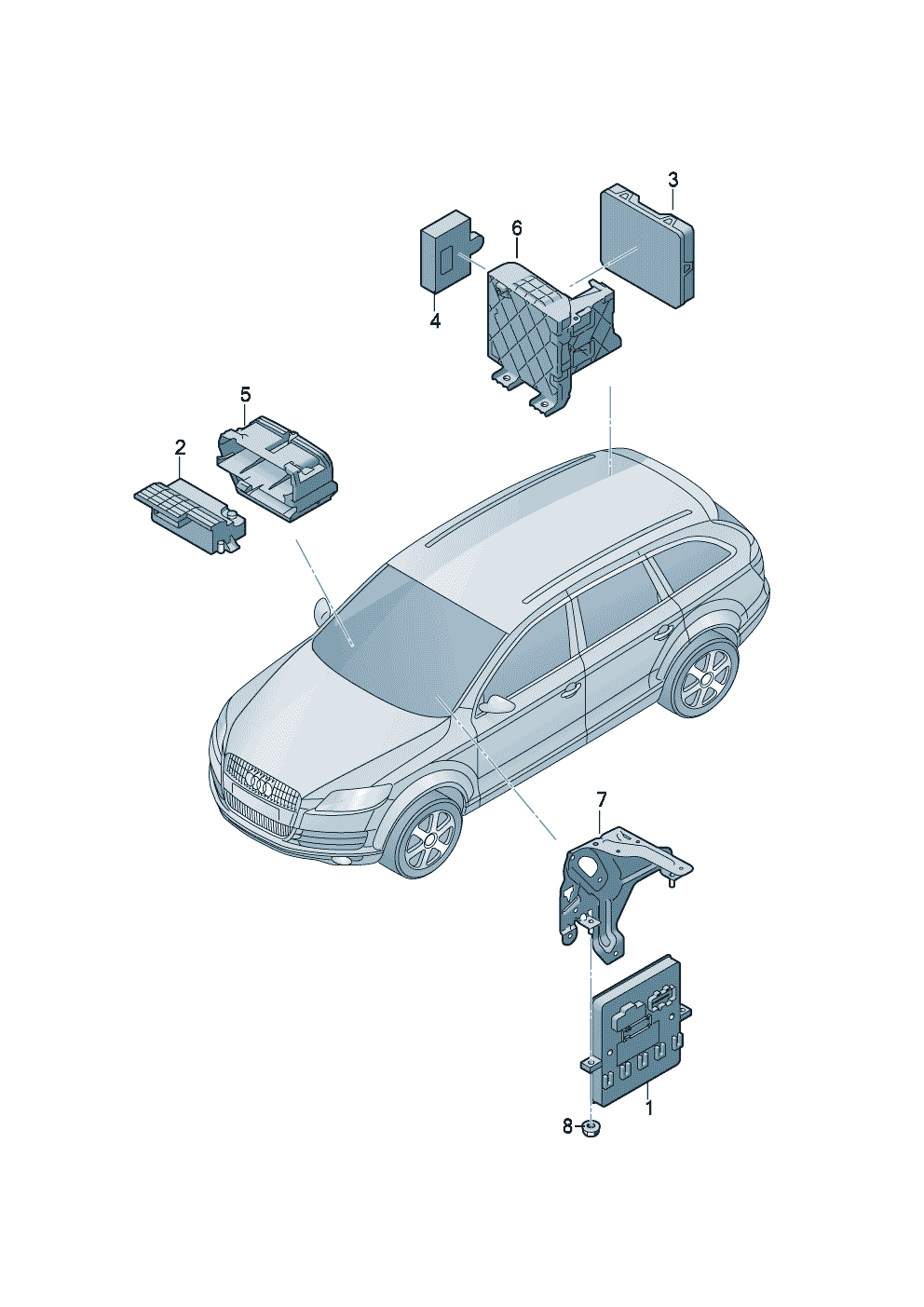 3
6
4
5
2
7
1
8