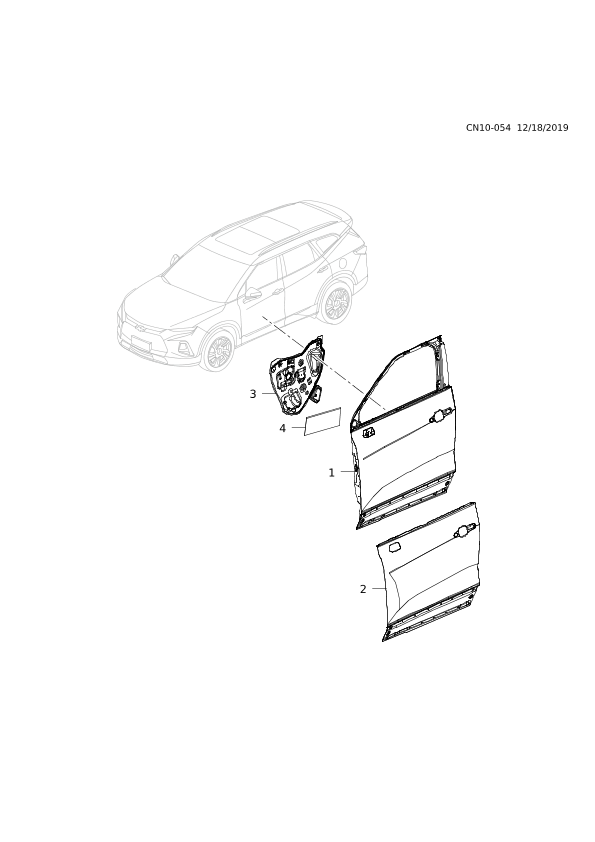 CN10-054 12/18/2019

3

4

1

2