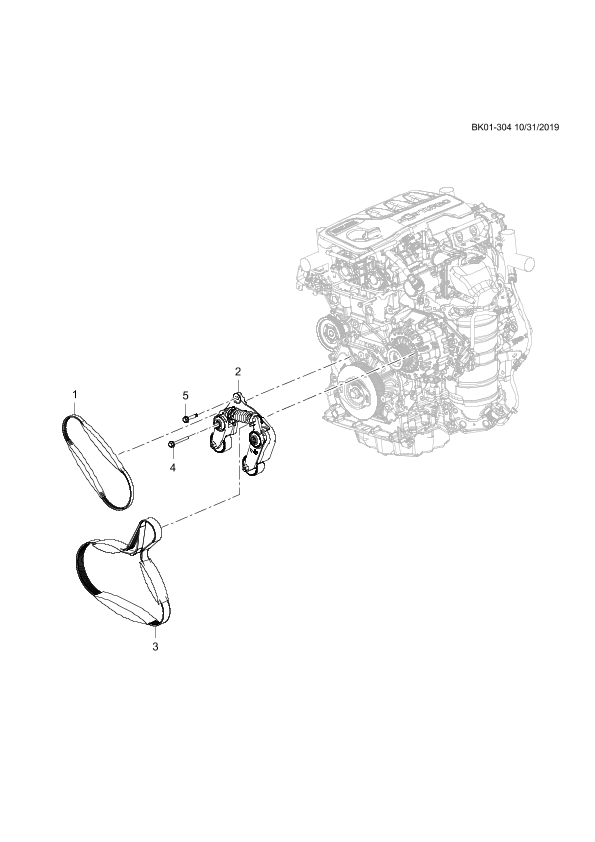 BK01-304 10/31/2019

1
2
5
4
3