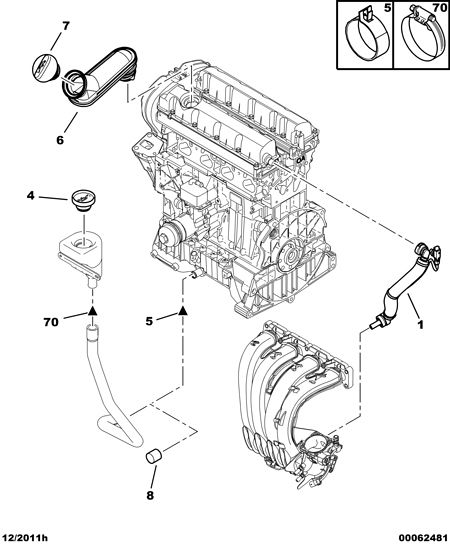 5

70

7

6

4

70

5

1

8

12/2011h

00062481