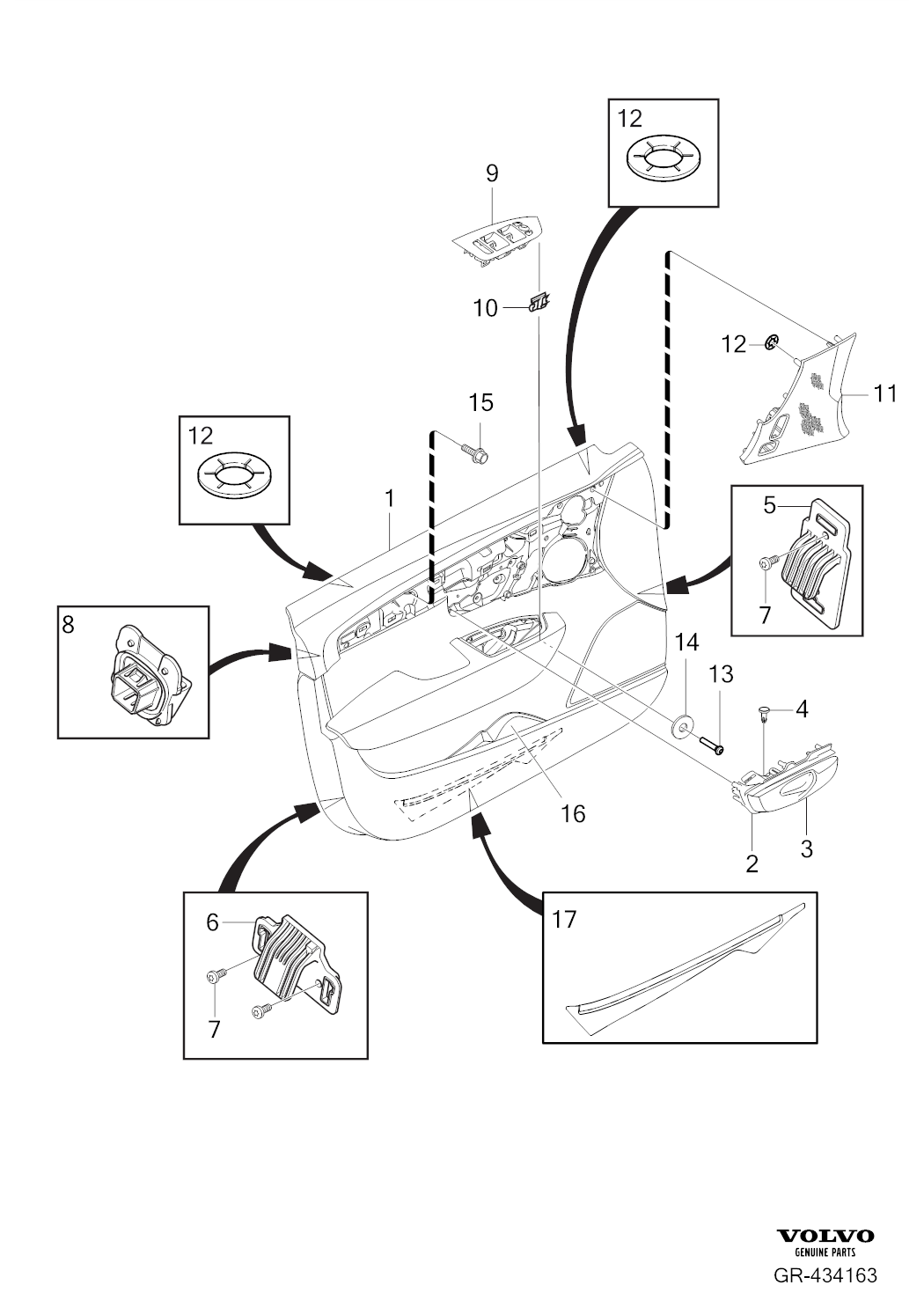 12

9

10

12

11

15

12

1

5

7

8

14

13

4

16

3

2

6

7

17

VOLVO
GENUINE PARTS
GR-434163