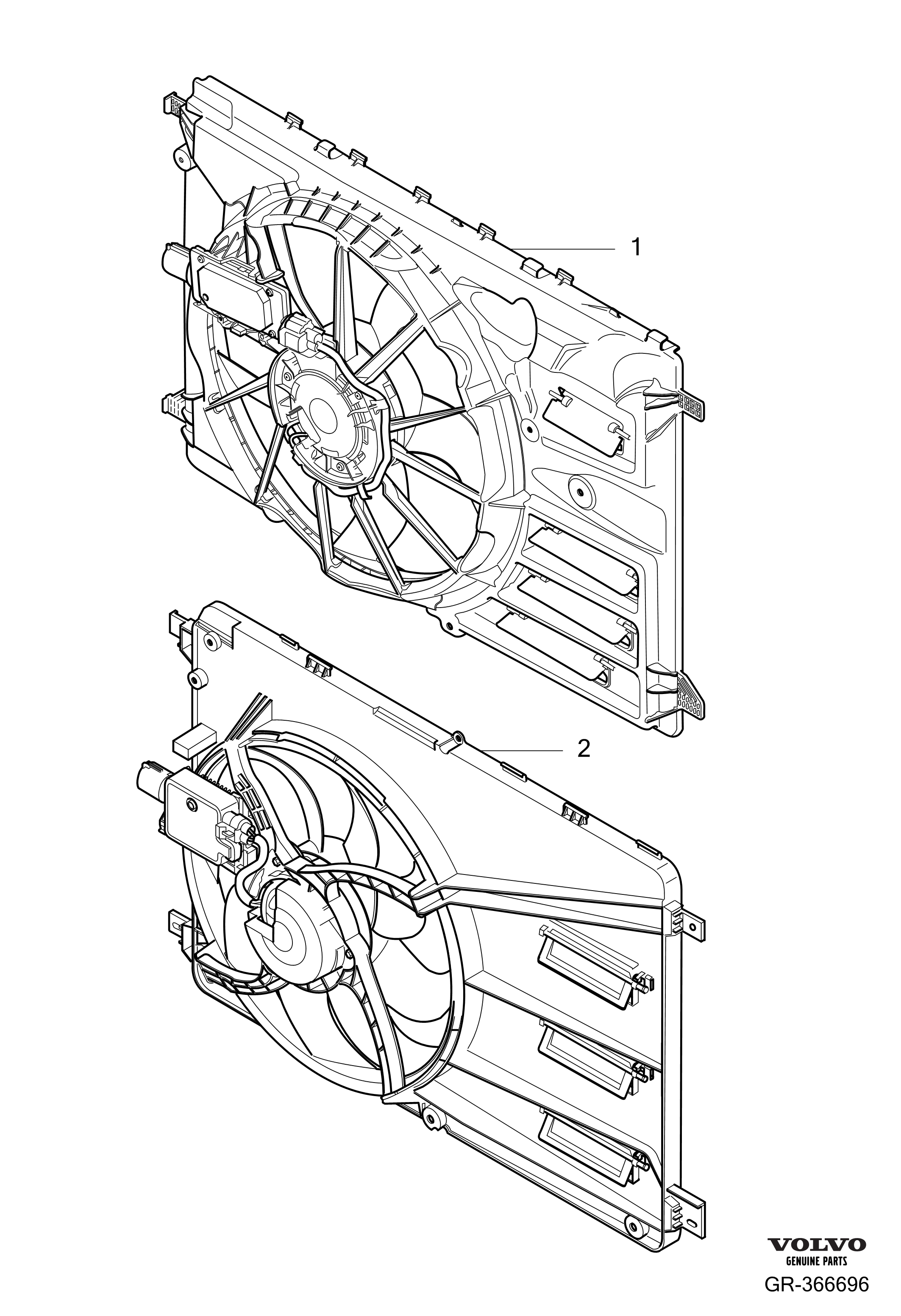 1

2

VOLVO
GENUINE PARTS
GR-366696