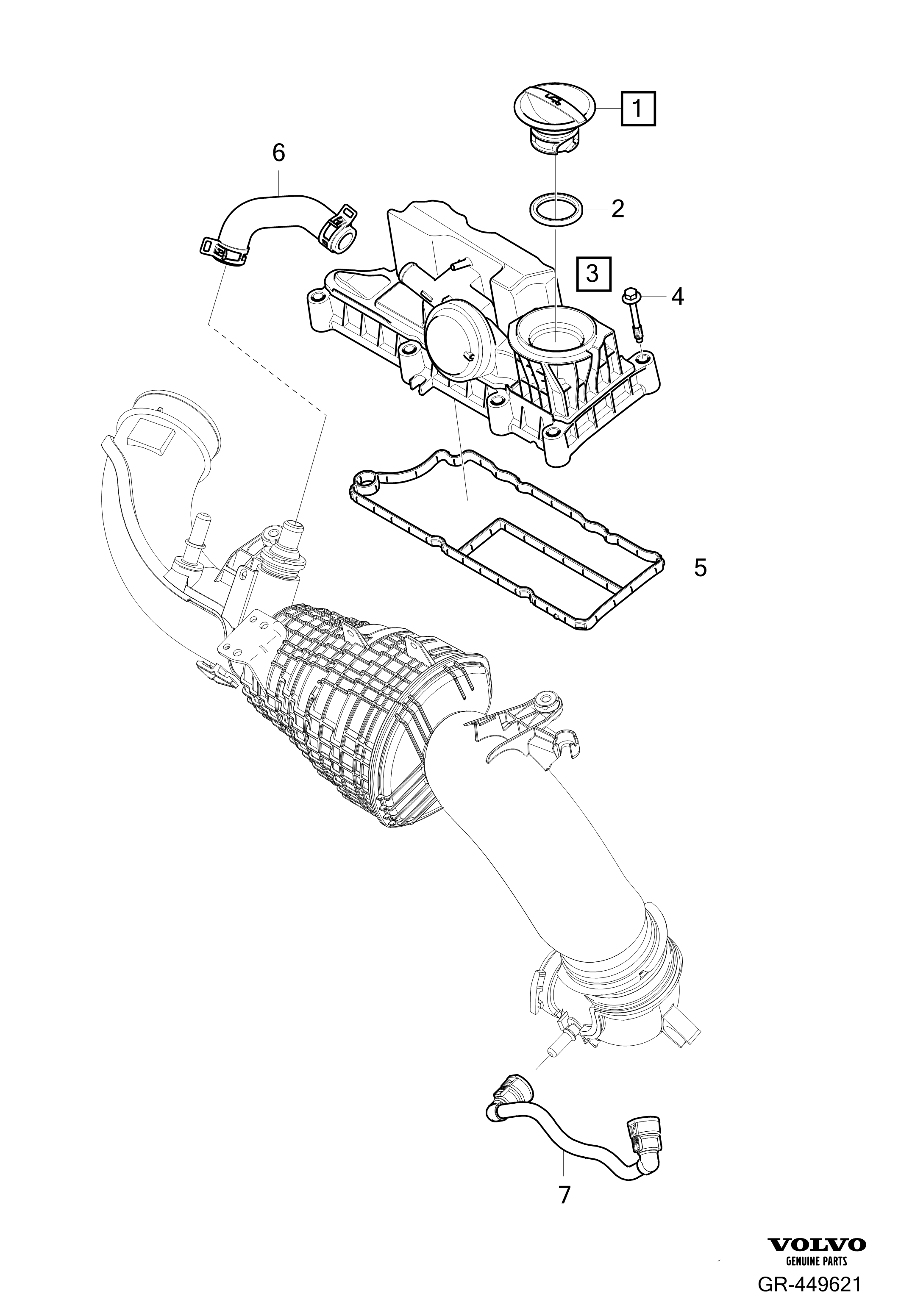 1

6

2

3

4

5

7

VOLVO
GENUINE PARTS

GR-449621