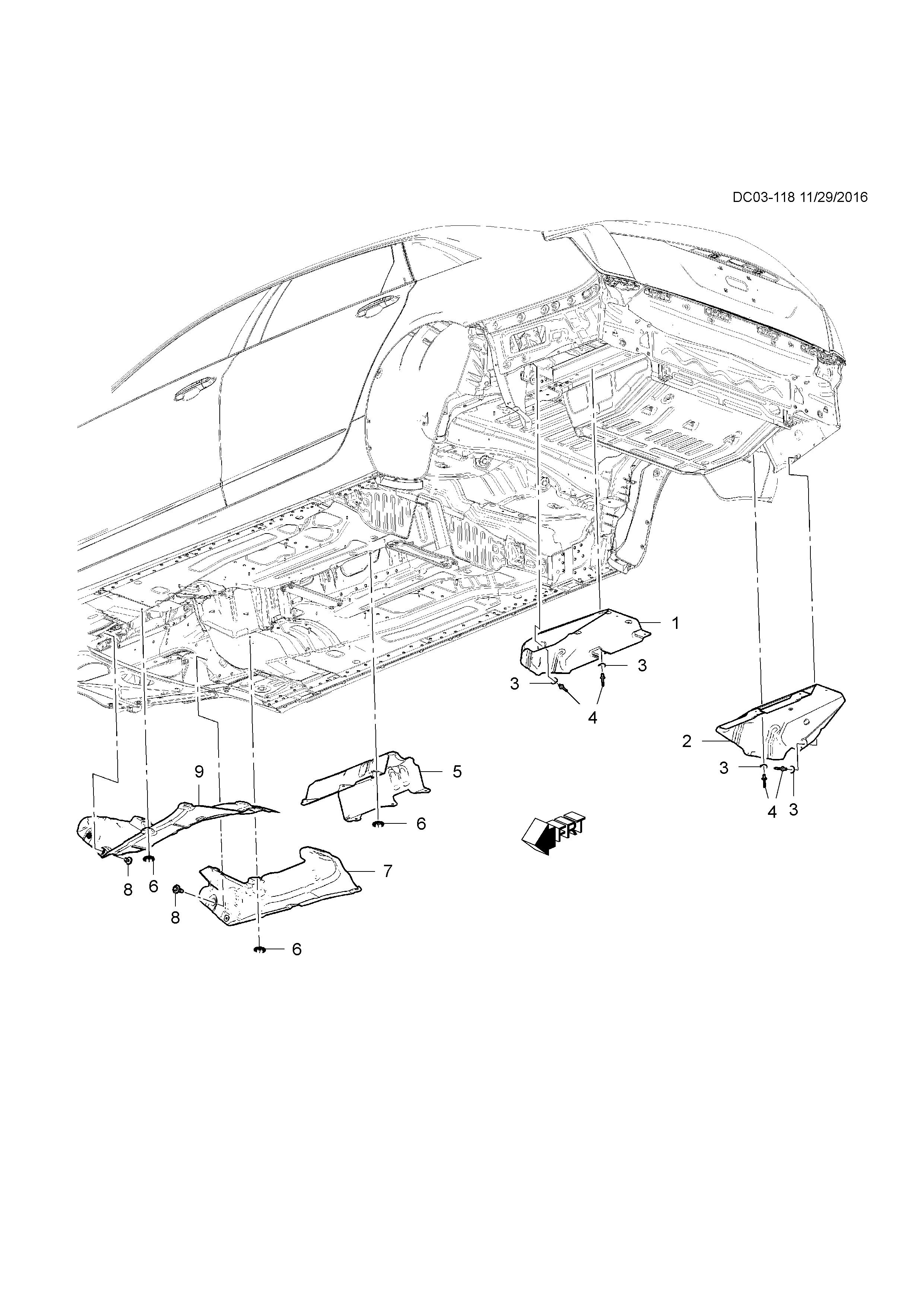 DC03-118 11/29/2016

1

3

3

4

2

3

4

3

9

5

6

FRT

7

8

6

8

6