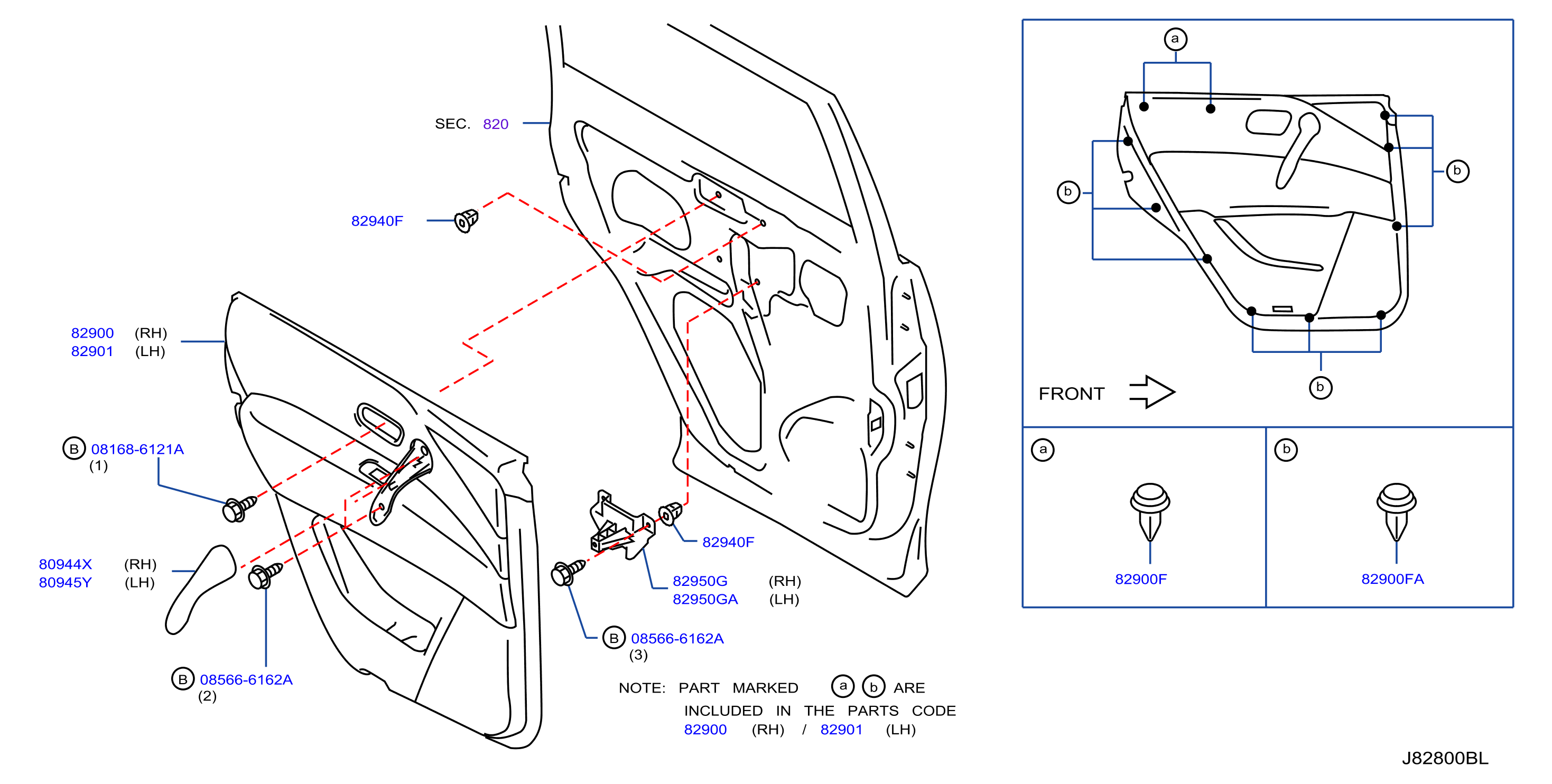 SEC. 820

82940F

82900 (RH)
82901 (LH)

B 08168-6121A
(1)

80944X (RH)
80945Y (LH)

B 08566-6162A
(2)

82940F

82950G (RH)
82950GA (LH)

B 08566-6162A
(3)

NOTE: PART MARKED a b ARE INCLUDED IN THE PARTS CODE 82900 (RH) / 82901 (LH)

a
b
b
b
FRONT

a
82900F

b
82900FA

J82800BL