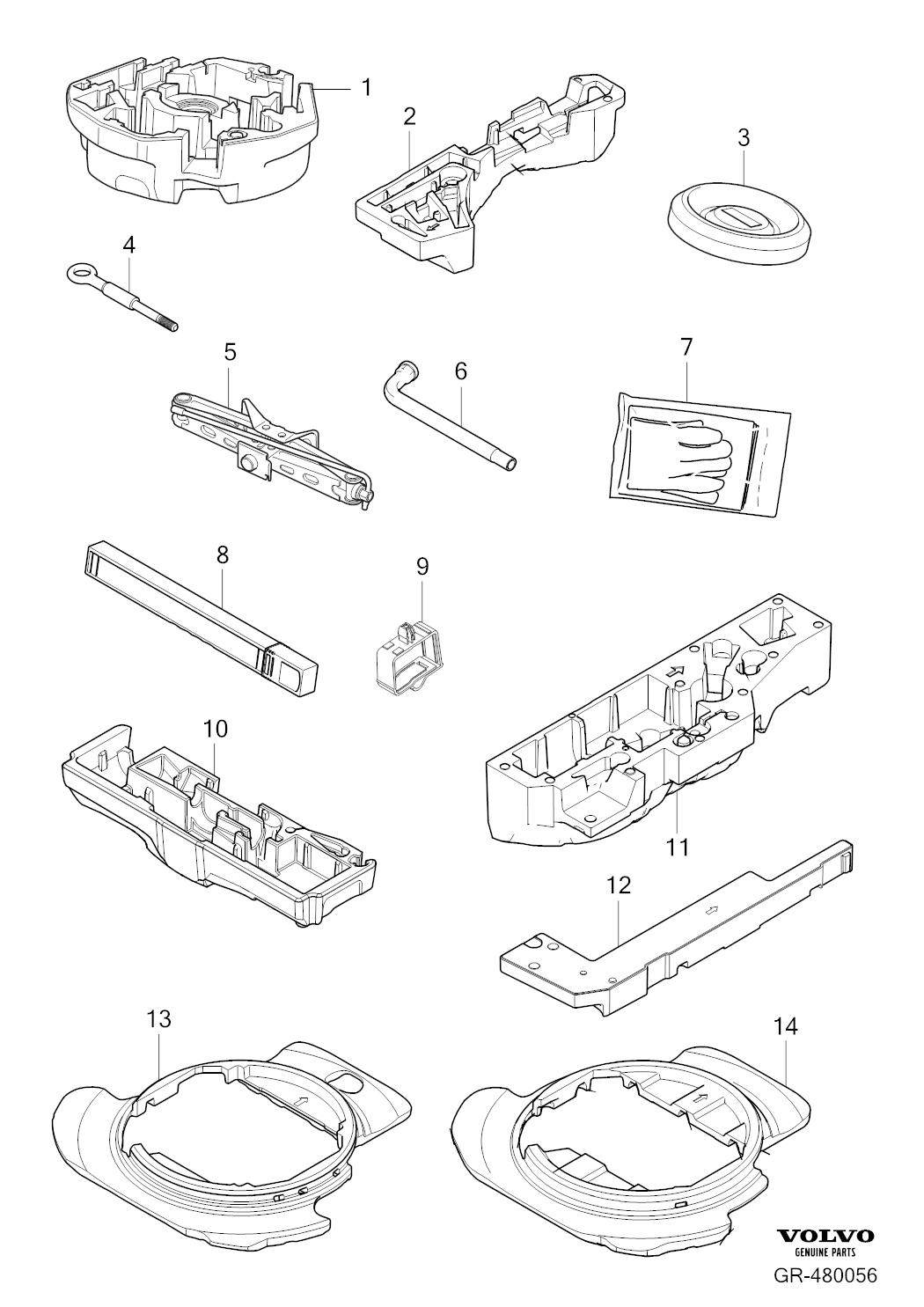 1
2
3
4
5
6
7
8
9
10
11
12
13
14
VOLVO
GENUINE PARTS
GR-480056