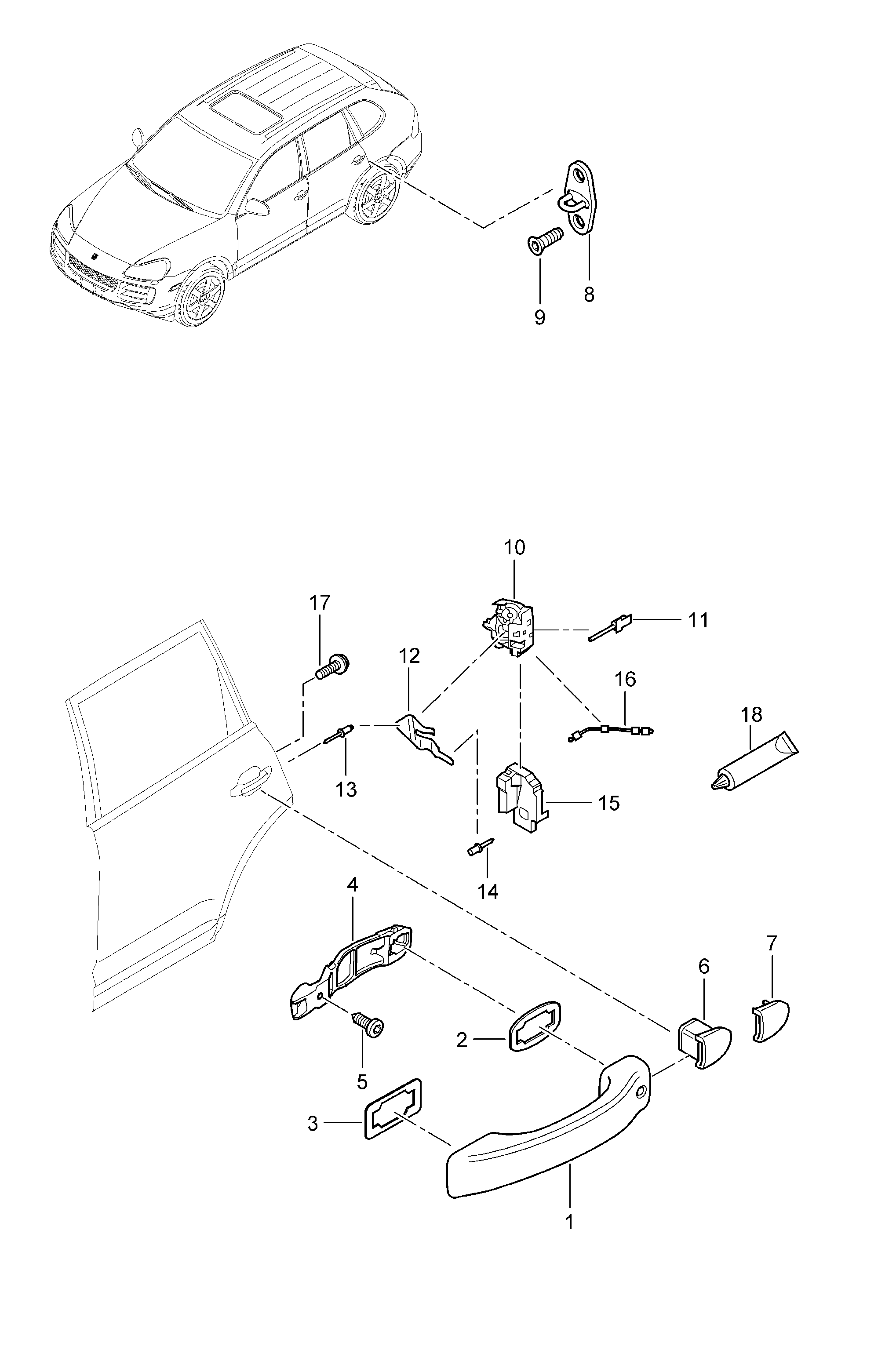 9
8
10
17
11
12
16
18
13
15
14
4
7
6
2
5
3
1