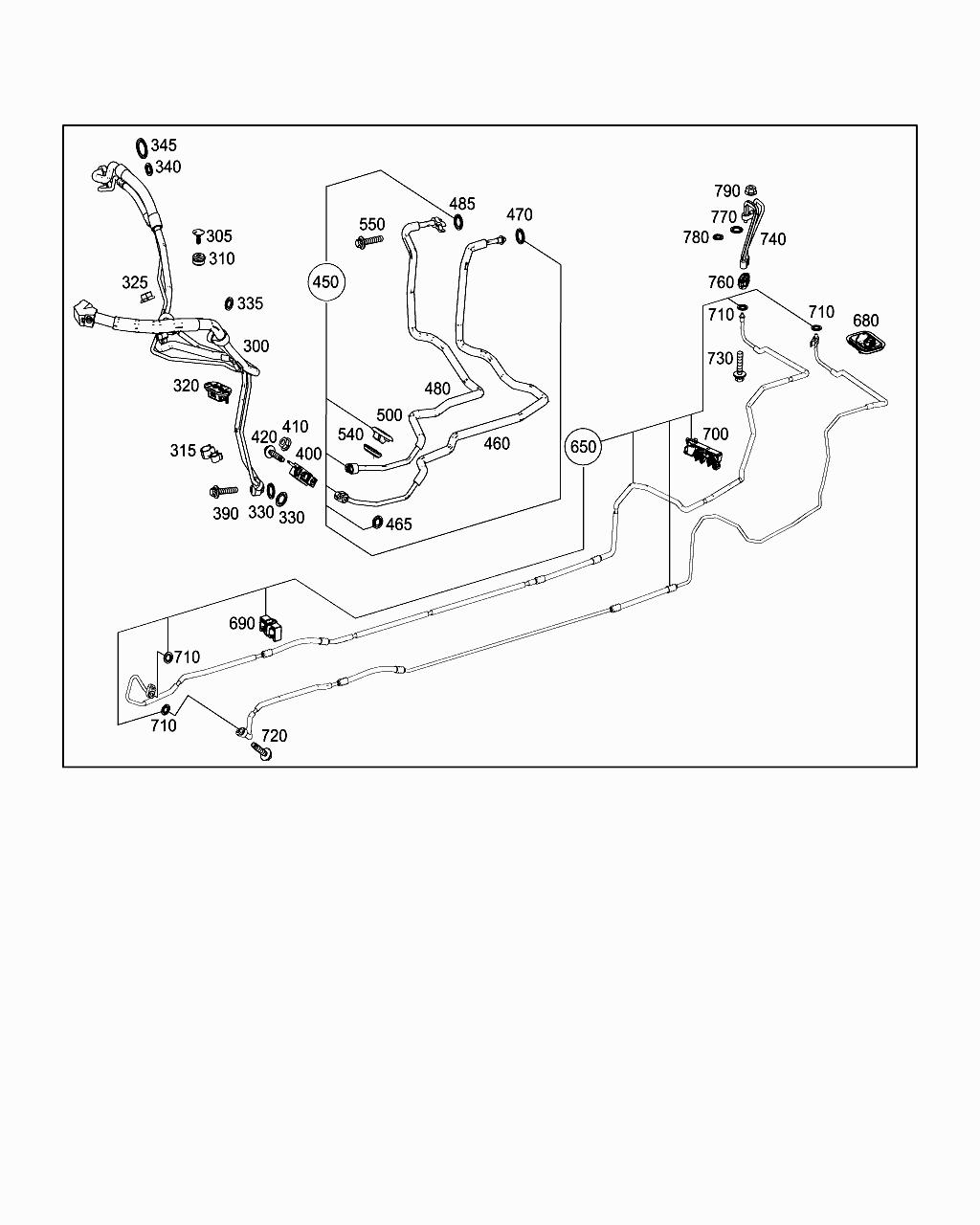 345
340
305
310
325
335
300
320
315
410
420
400
390
330
330
450
550
485
470
480
500
540
460
465
790
770
780
740
760
710
710
680
730
700
650
690
710
710
720