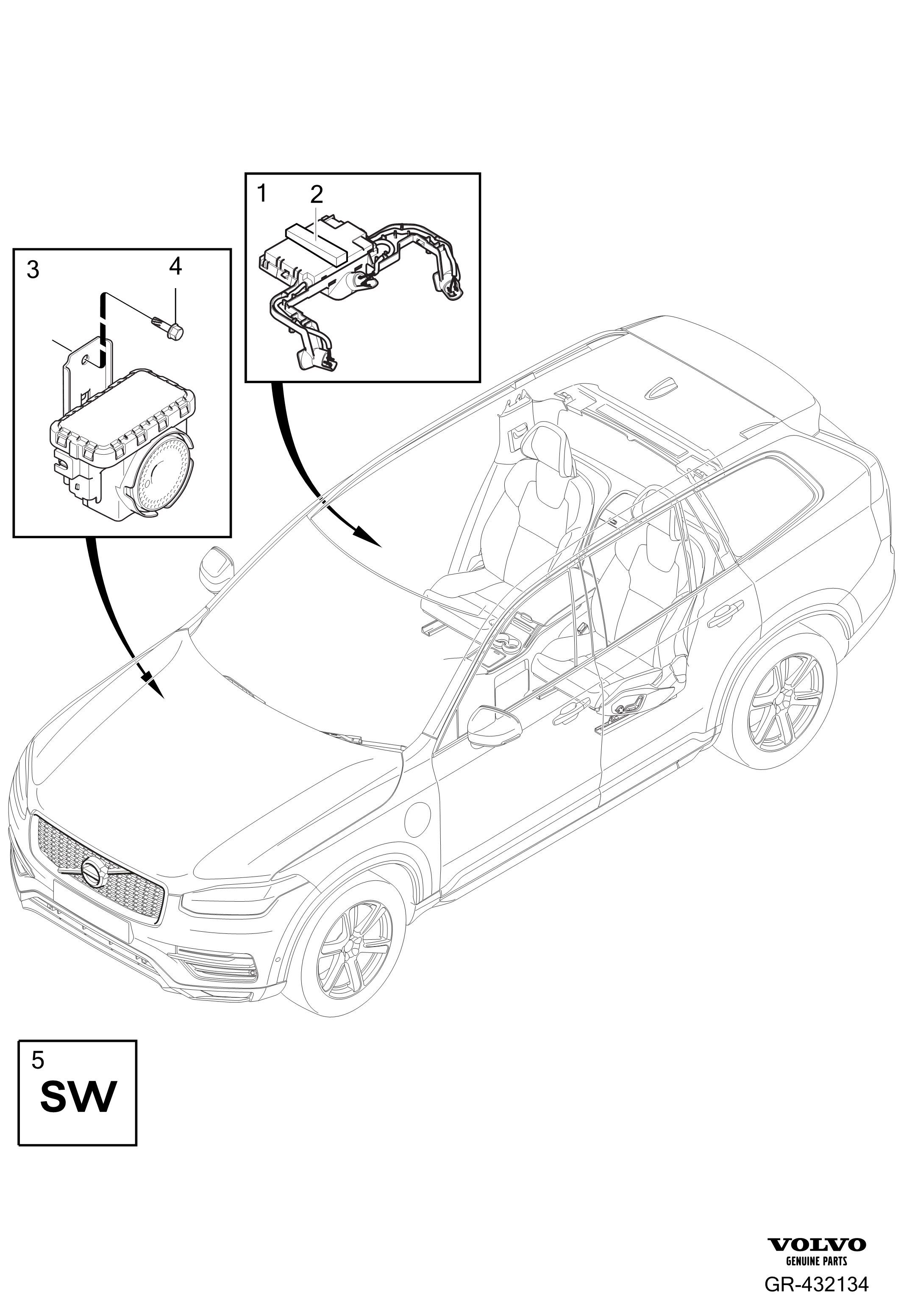 1
2

3
4

5
SW

VOLVO
GENUINE PARTS
GR-432134