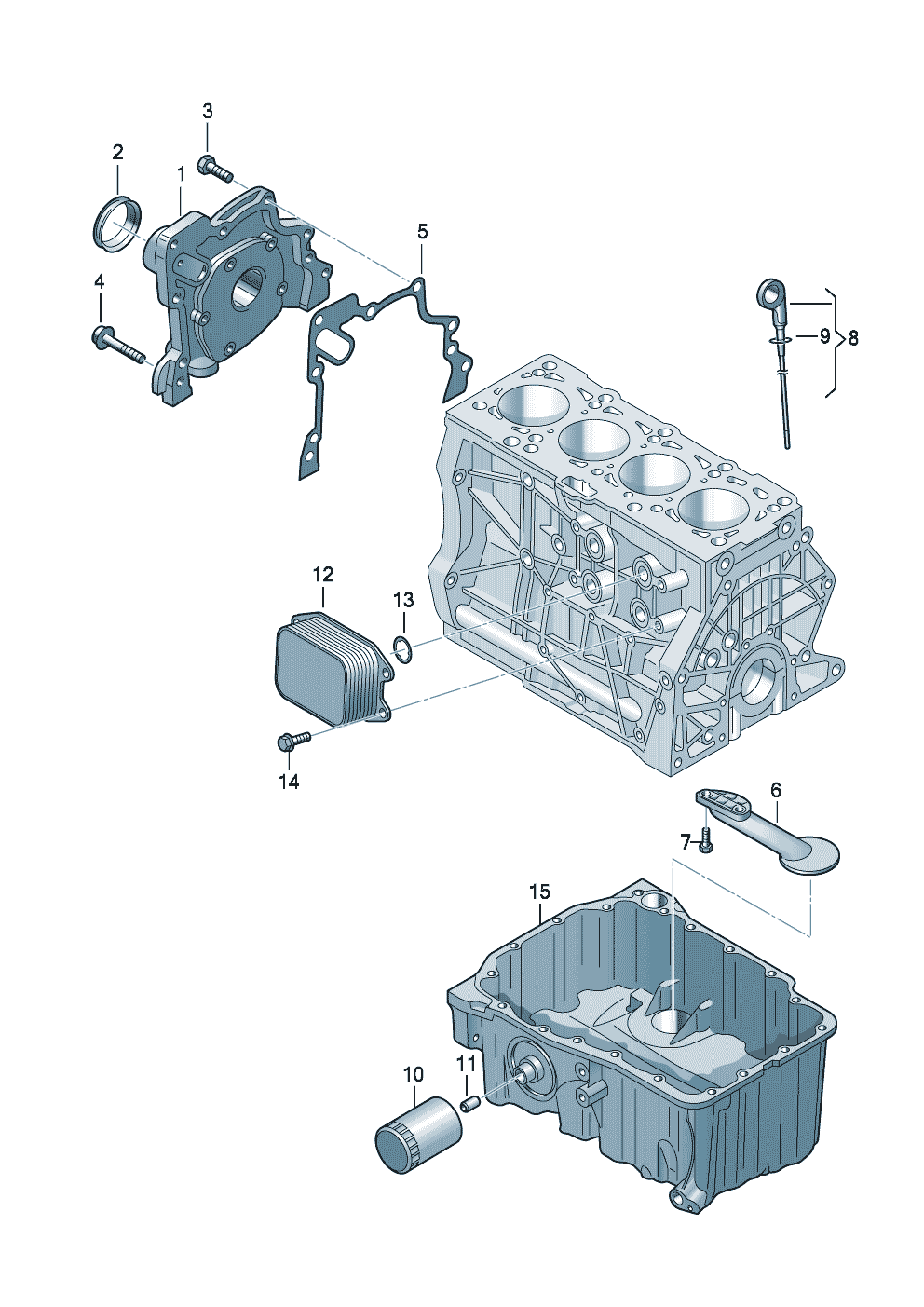 3
2
1
5
4
9
8
12
13
14
6
7
15
10
11