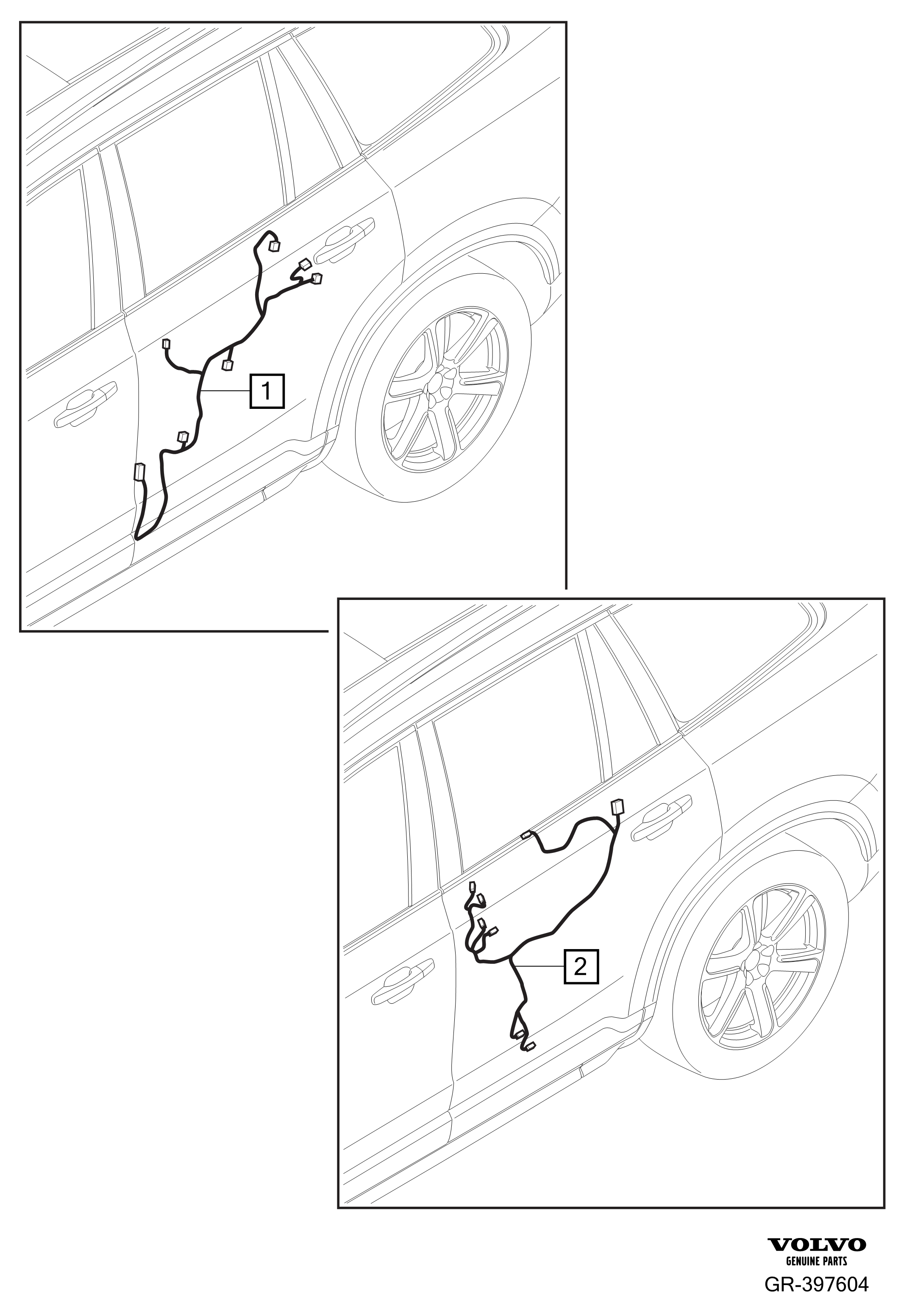 1

2

VOLVO
GENUINE PARTS
GR-397604