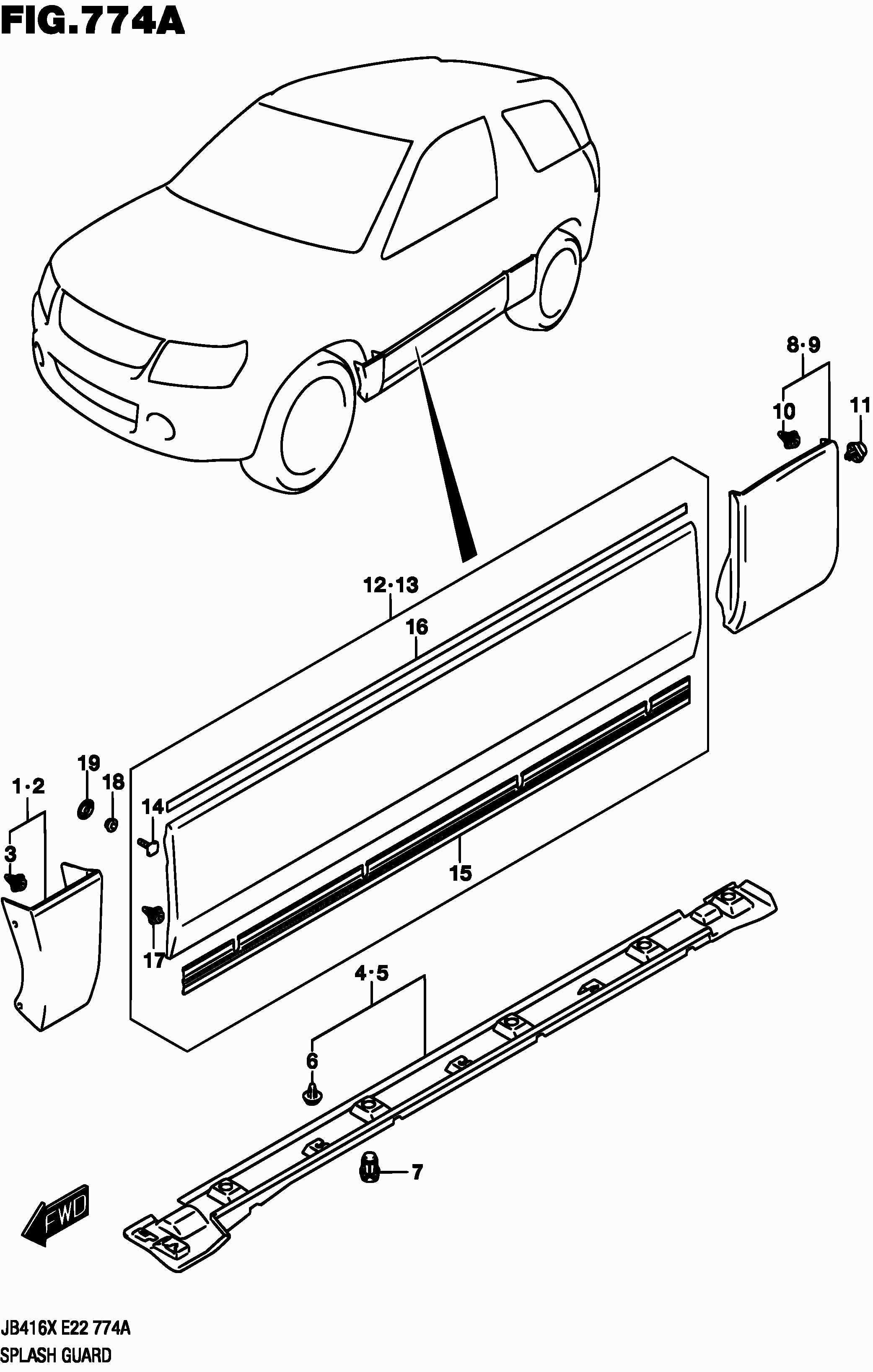 FIG.774A

8·9

10

11

12·13

16

19

18

1·2

14

3

15

17

4·5

6

7

FWD

JB416X E22 774A

SPLASH GUARD