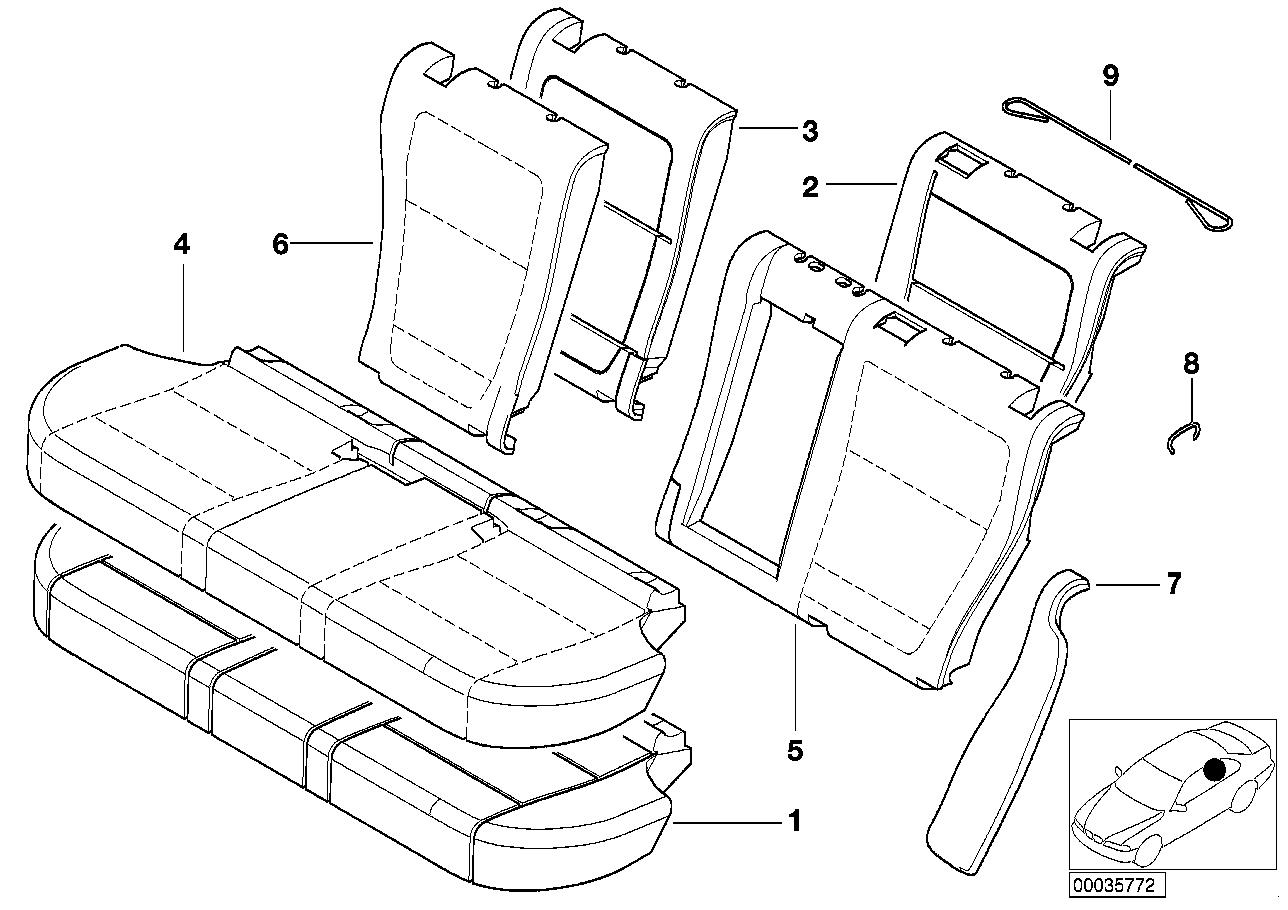 9
3
2
4
6
8
7
5
1
00035772