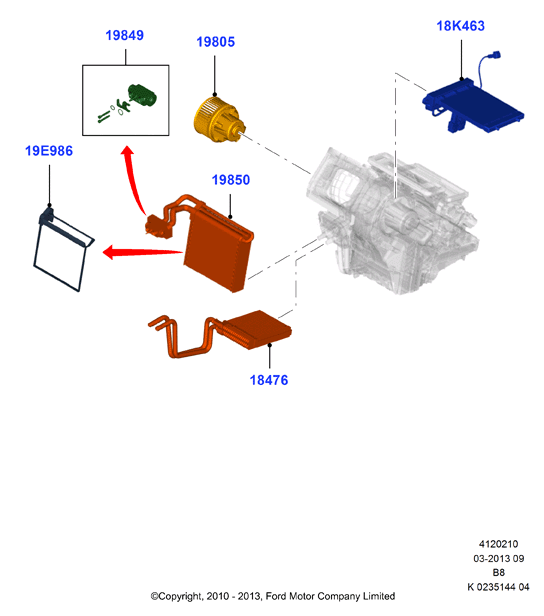 19849

19805

18K463

19E986

19850

18476

4120210
03-2013 09
B8
K 0235144 04

©Copyright, 2010 - 2013, Ford Motor Company Limited