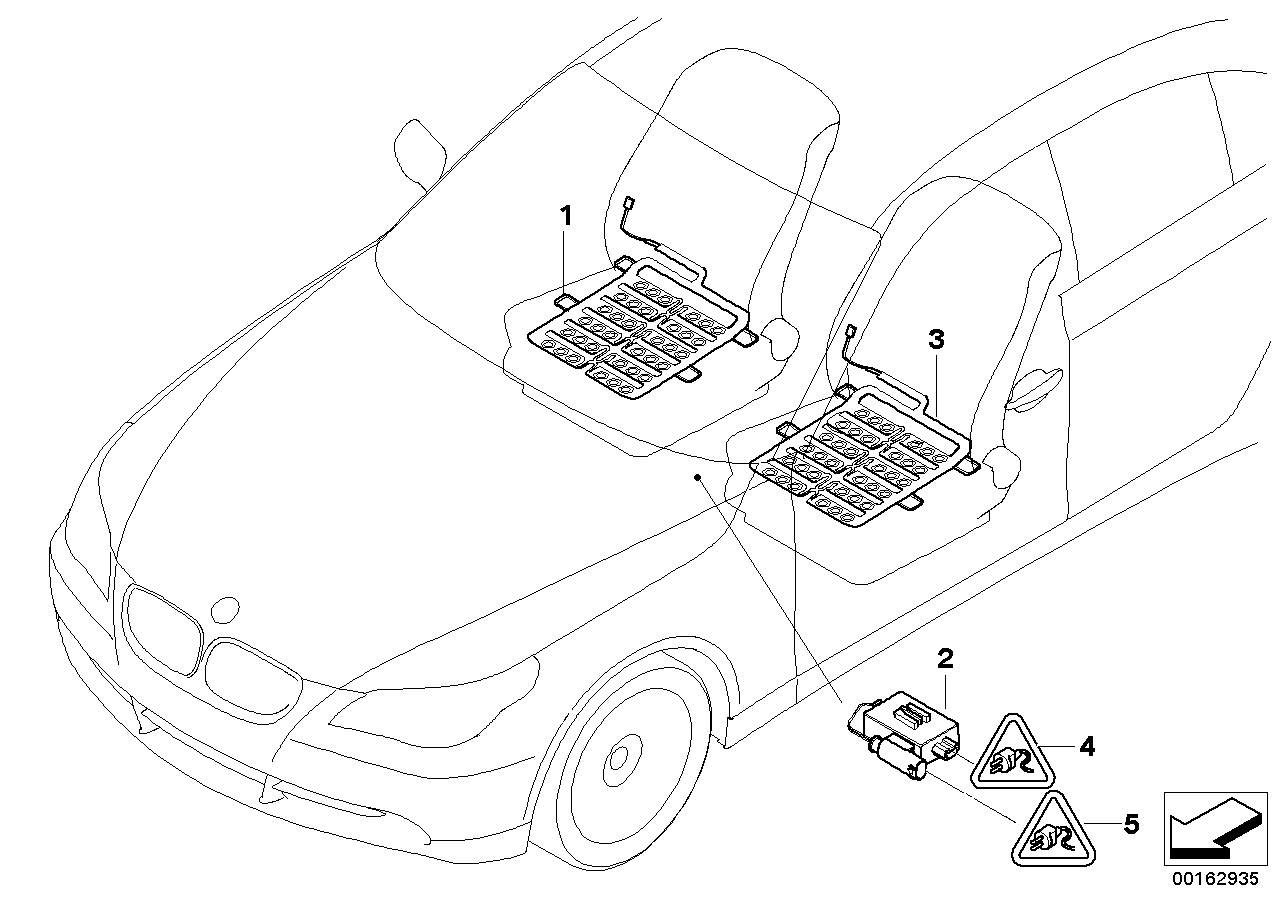 1
3
2
4
5
00162935