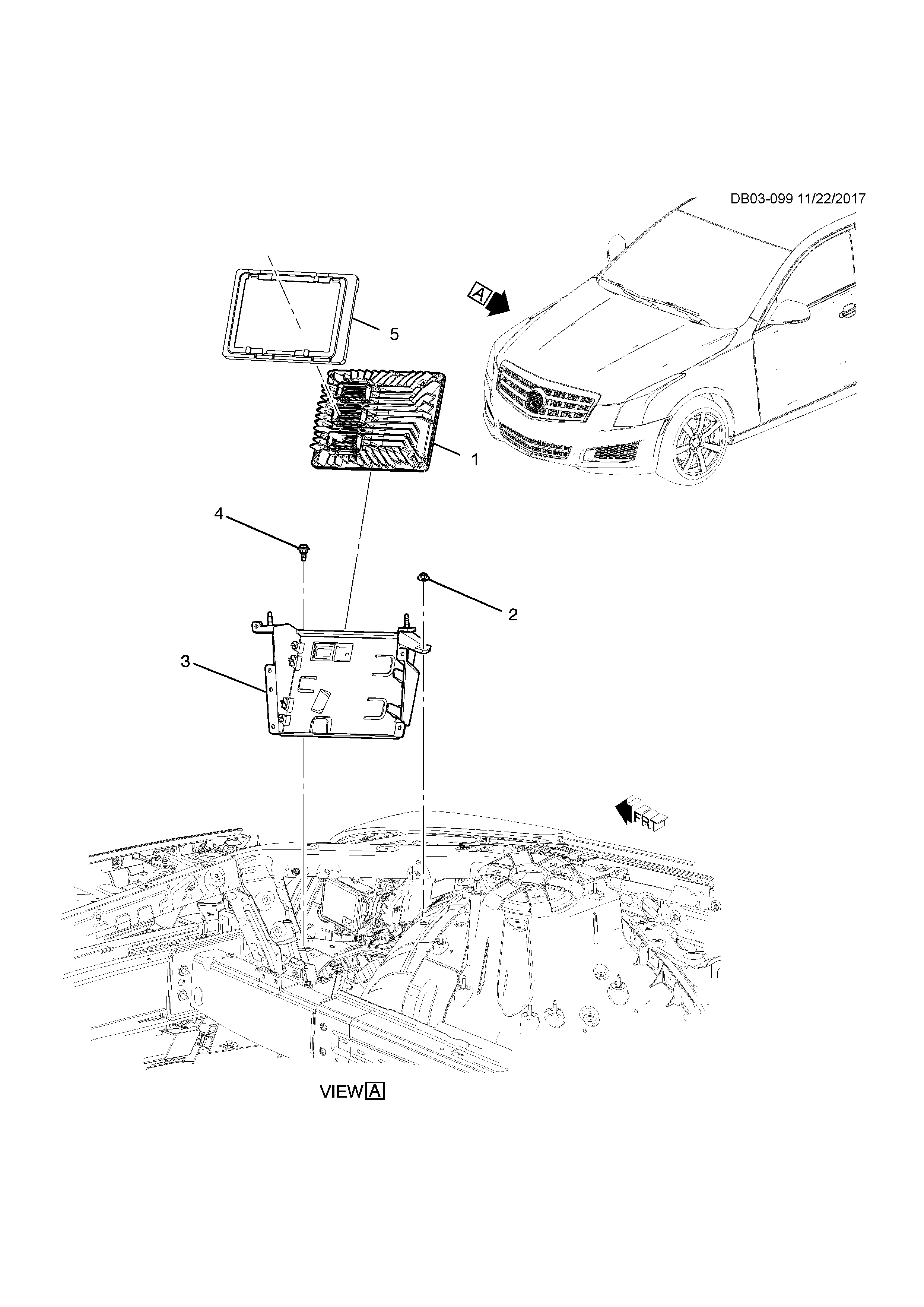 DB03-099 11/22/2017

A

5

1

4

2

3

FRT

VIEW A