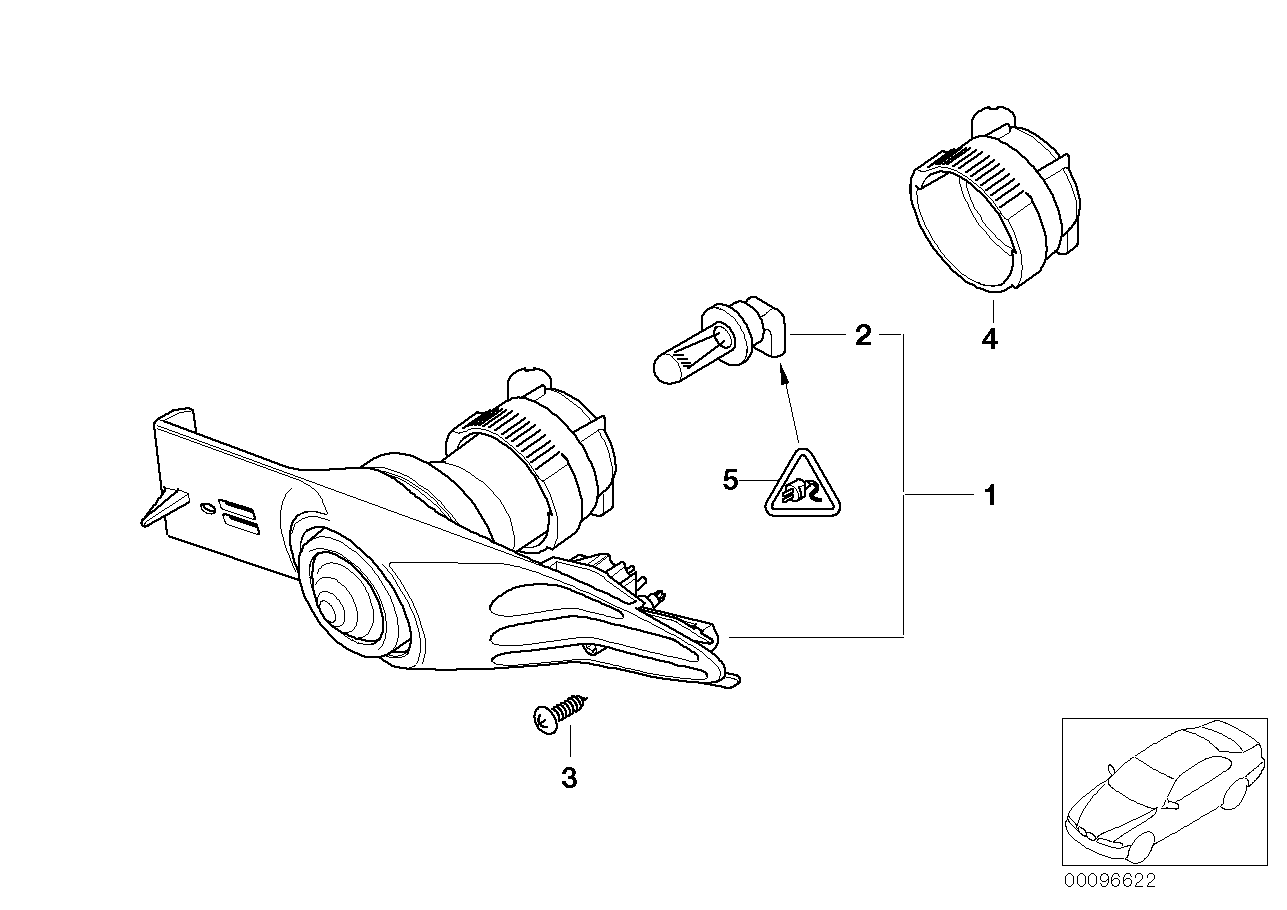 2
4
5
1
3
00096622