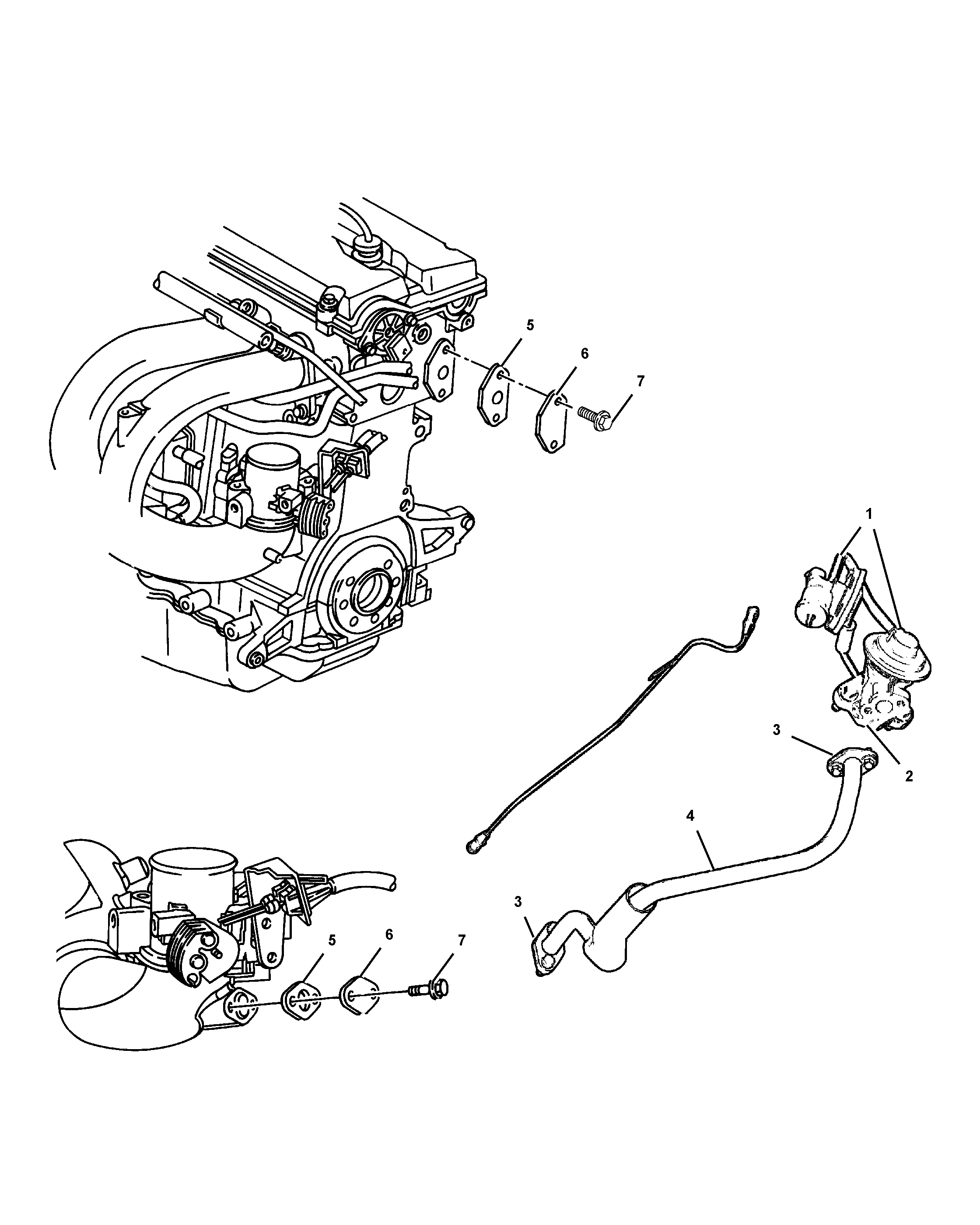 5
6
7
1
3
2
4
3
5
6
7