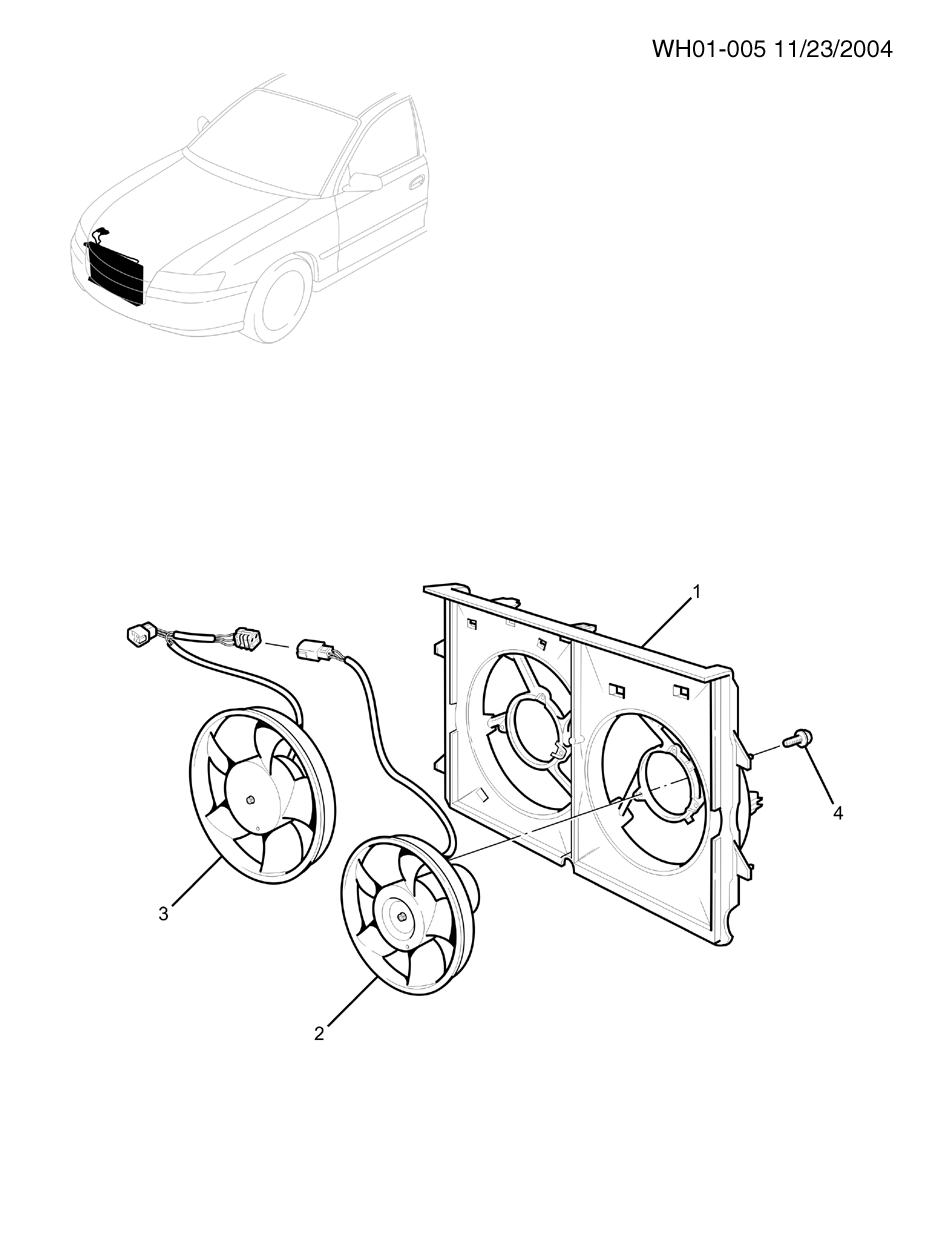 WH01-005 11/23/2004

1

4

3

2