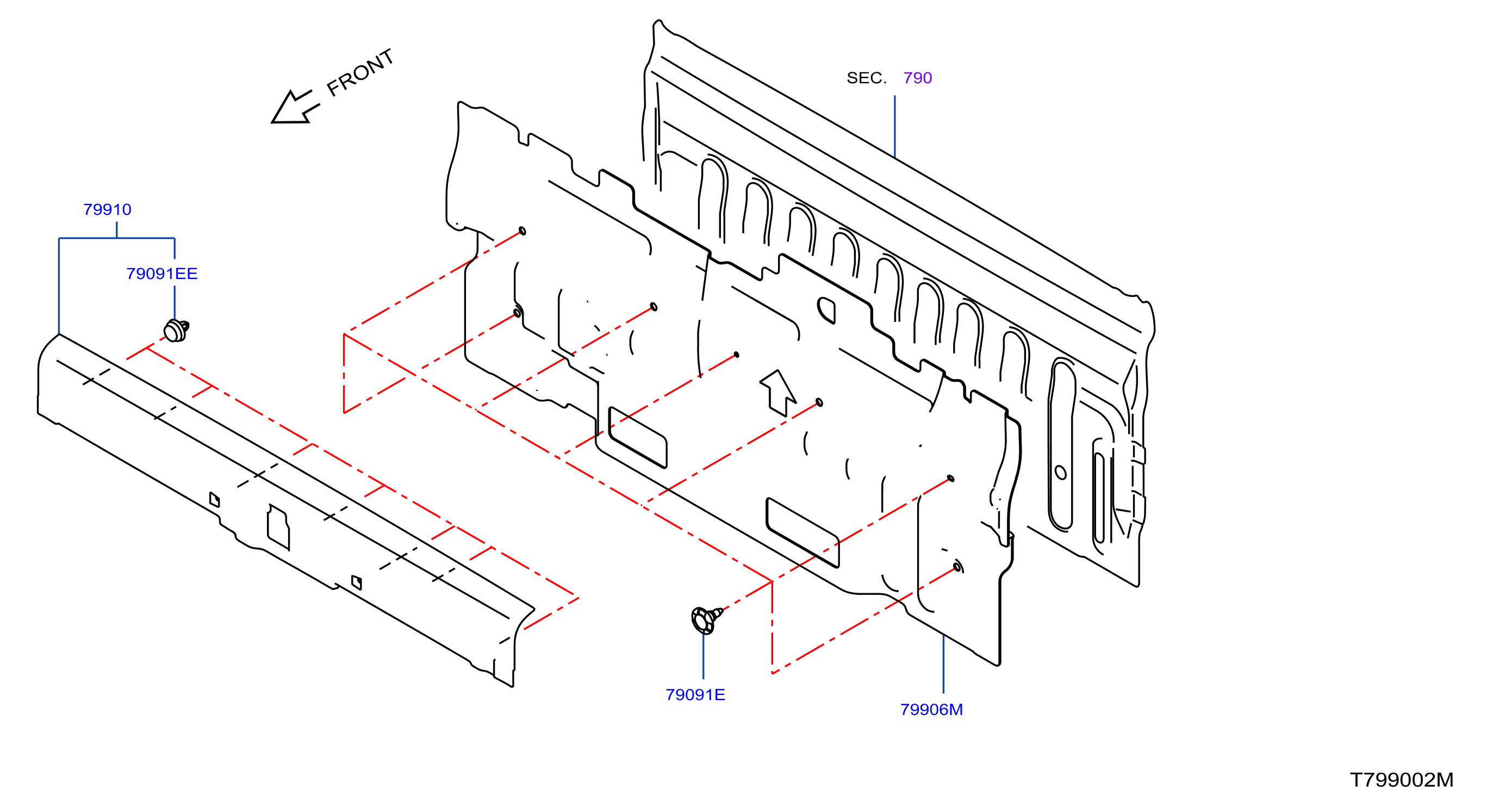 FRONT

SEC. 790

79910

79091EE

79091E

79906M

T799002M