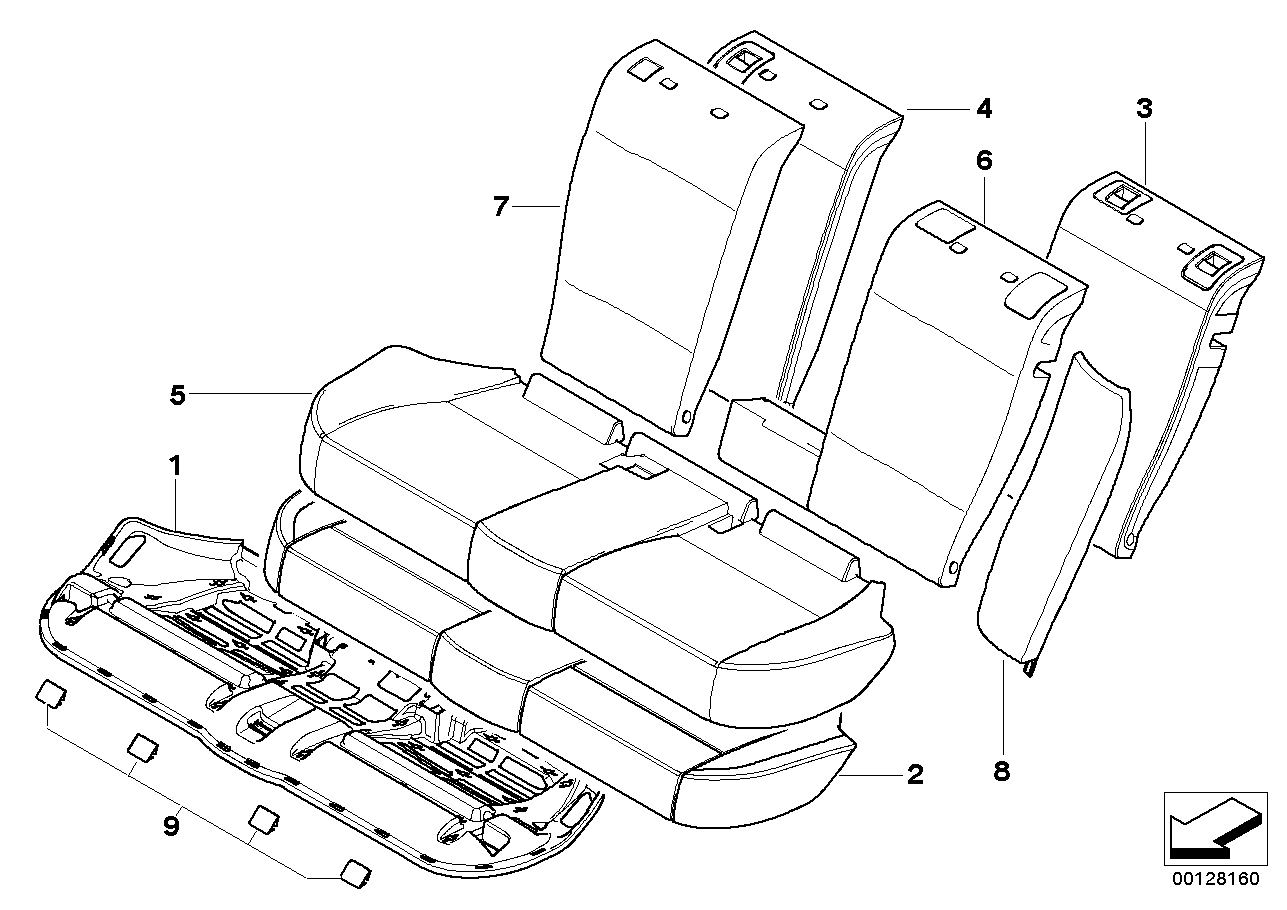 4
3
6
7
5
1
2
8
9
00128160