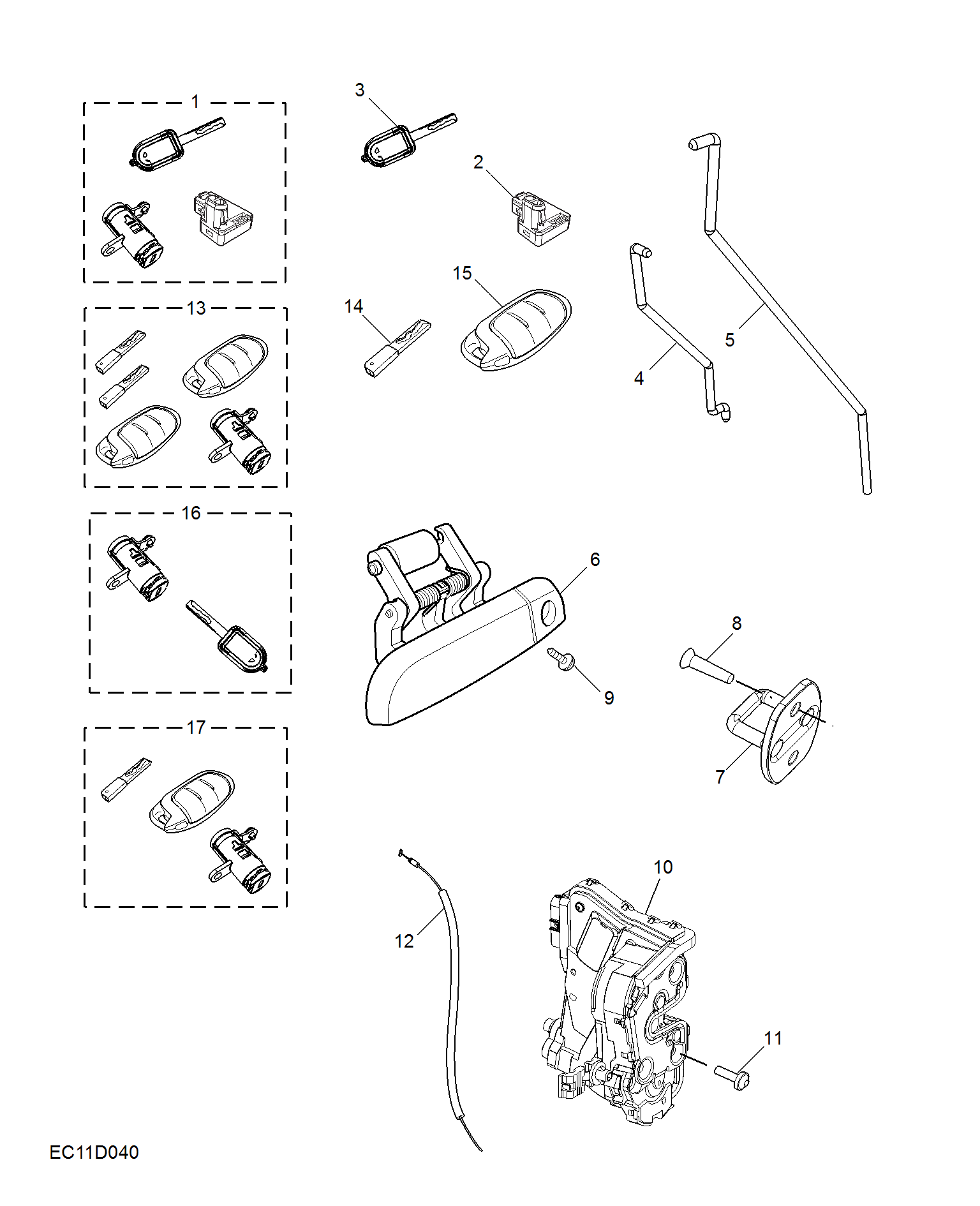 1
3
2
15
14
5
4
13
16
6
8
9
7
17
10
12
11
EC11D040