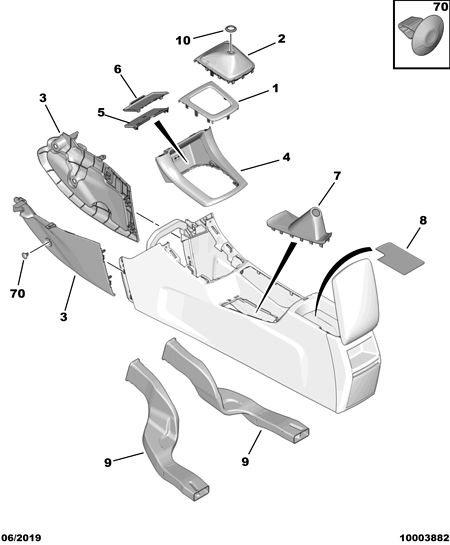 70

10
2
6
1
3
5
4
7
8
70
3
9
9

06/2019
10003882