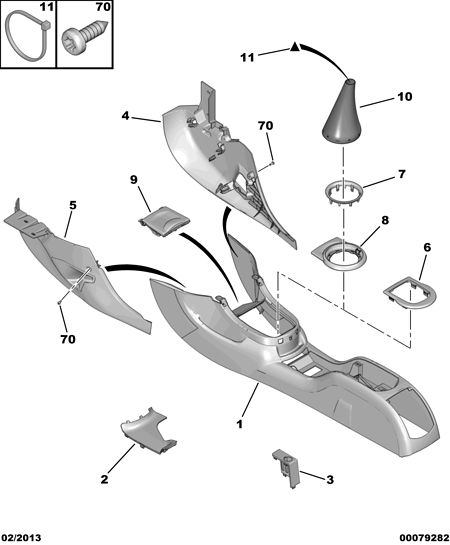 11
70
11
10
4
70
9
7
5
8
6
70
1
2
3
02/2013
00079282