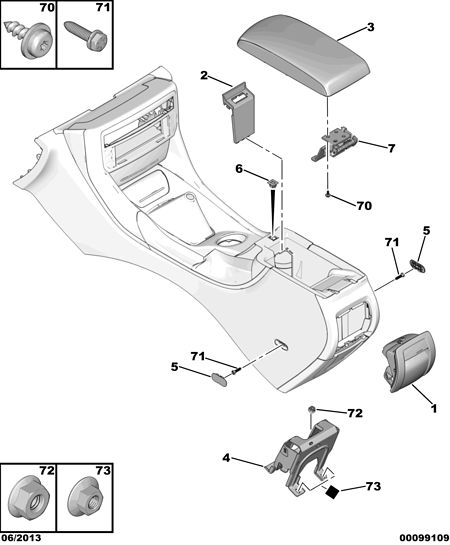 70
71
3
2
7
6
70
5
71
71
5
1
72
4
73
72
73
06/2013
00099109