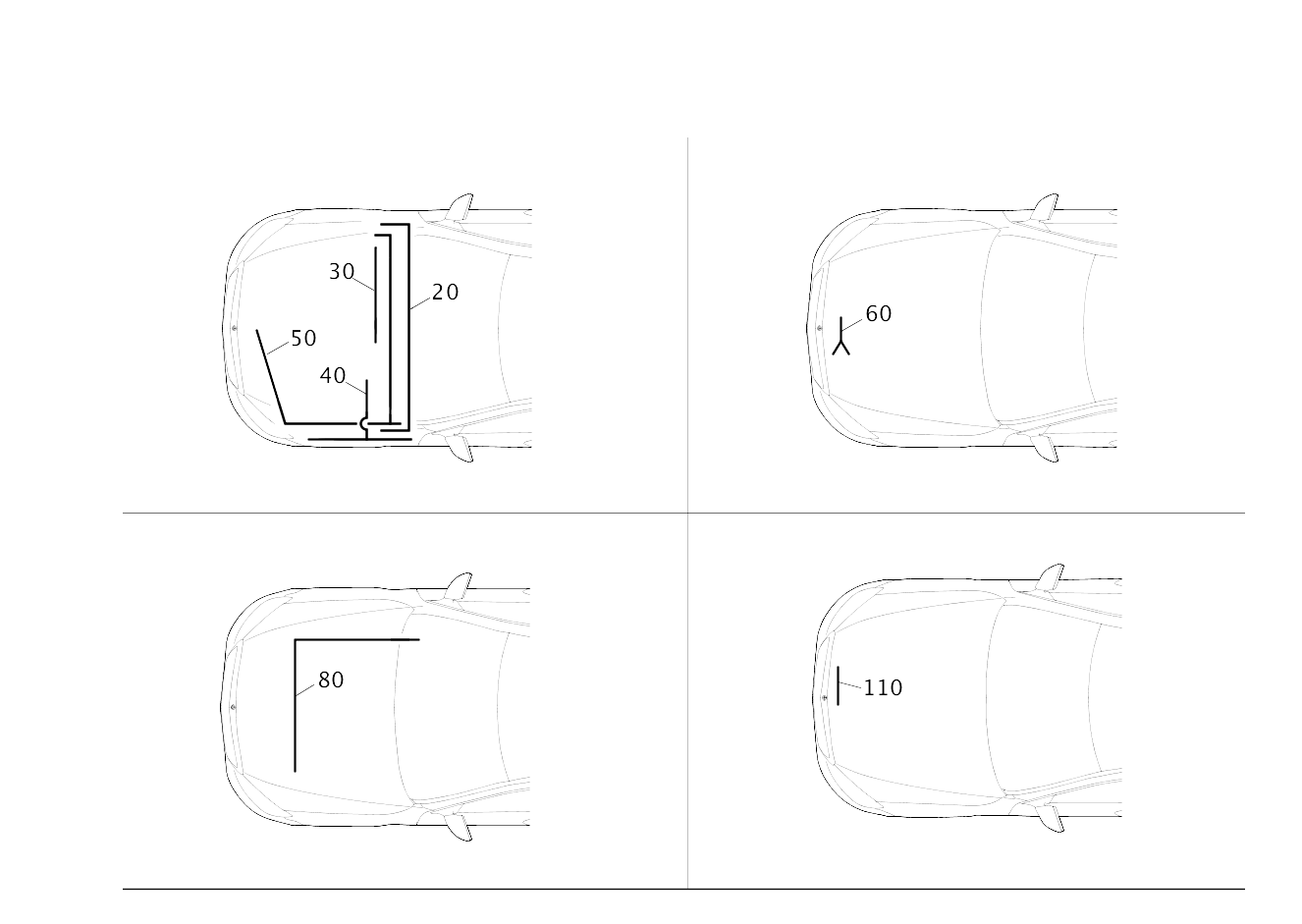 30
20
50
40
60
80
110