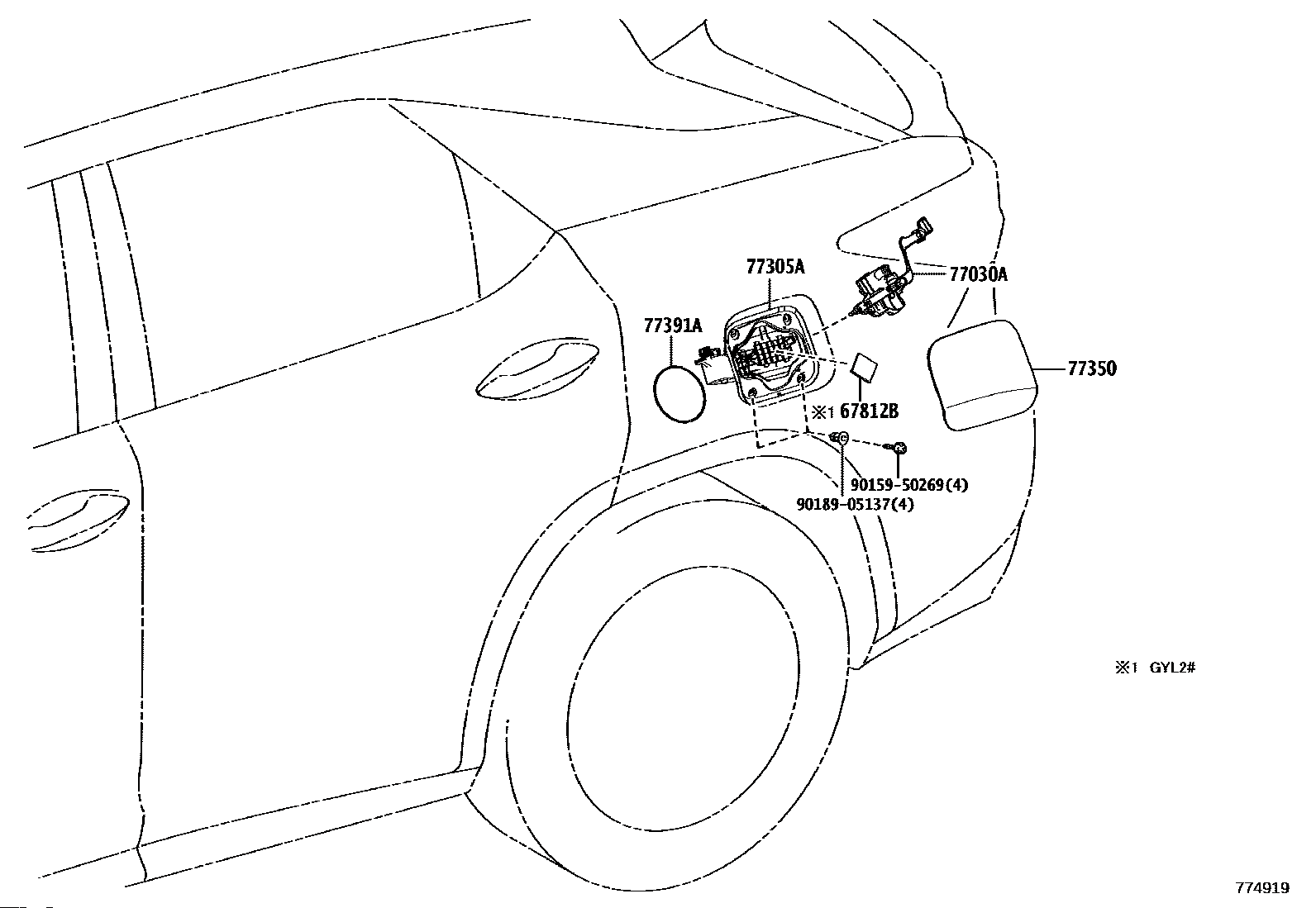 77305A

77030A

77391A

77350

※1 67812B

90159-50269(4)

90189-05137(4)

※1 GYL2#

774919