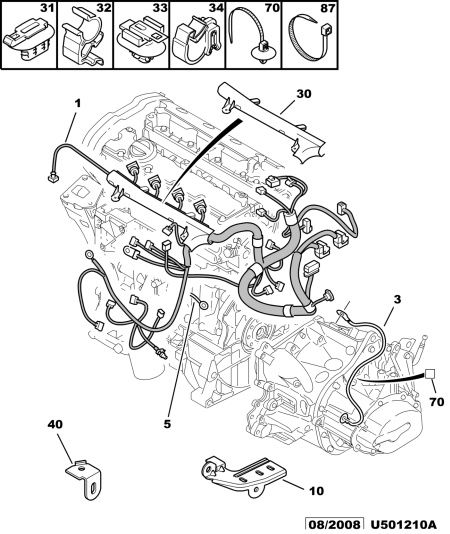 31
32
33
34
70
87

1
30
3
70
5
40
10

08/2008 U501210A