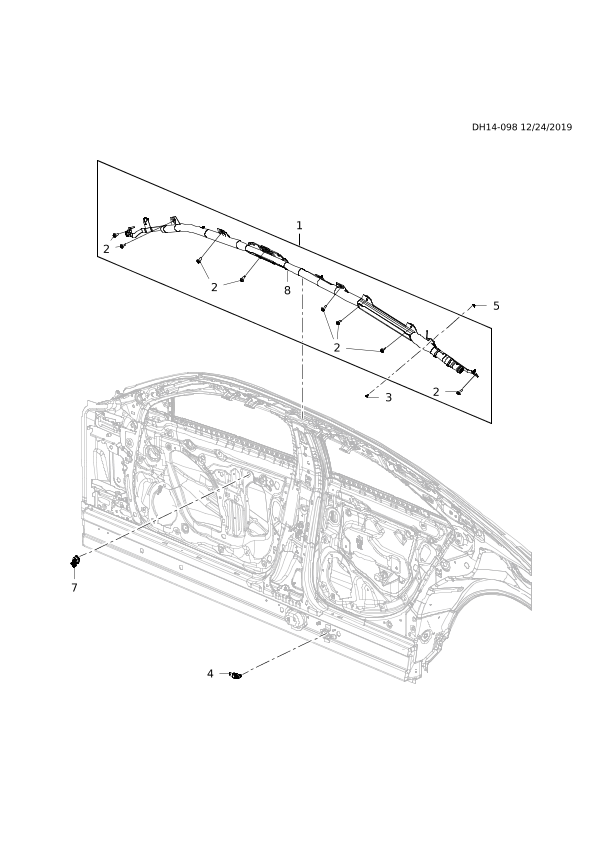 DH14-098 12/24/2019

1

2

2

8

5

2

2

3

7

4