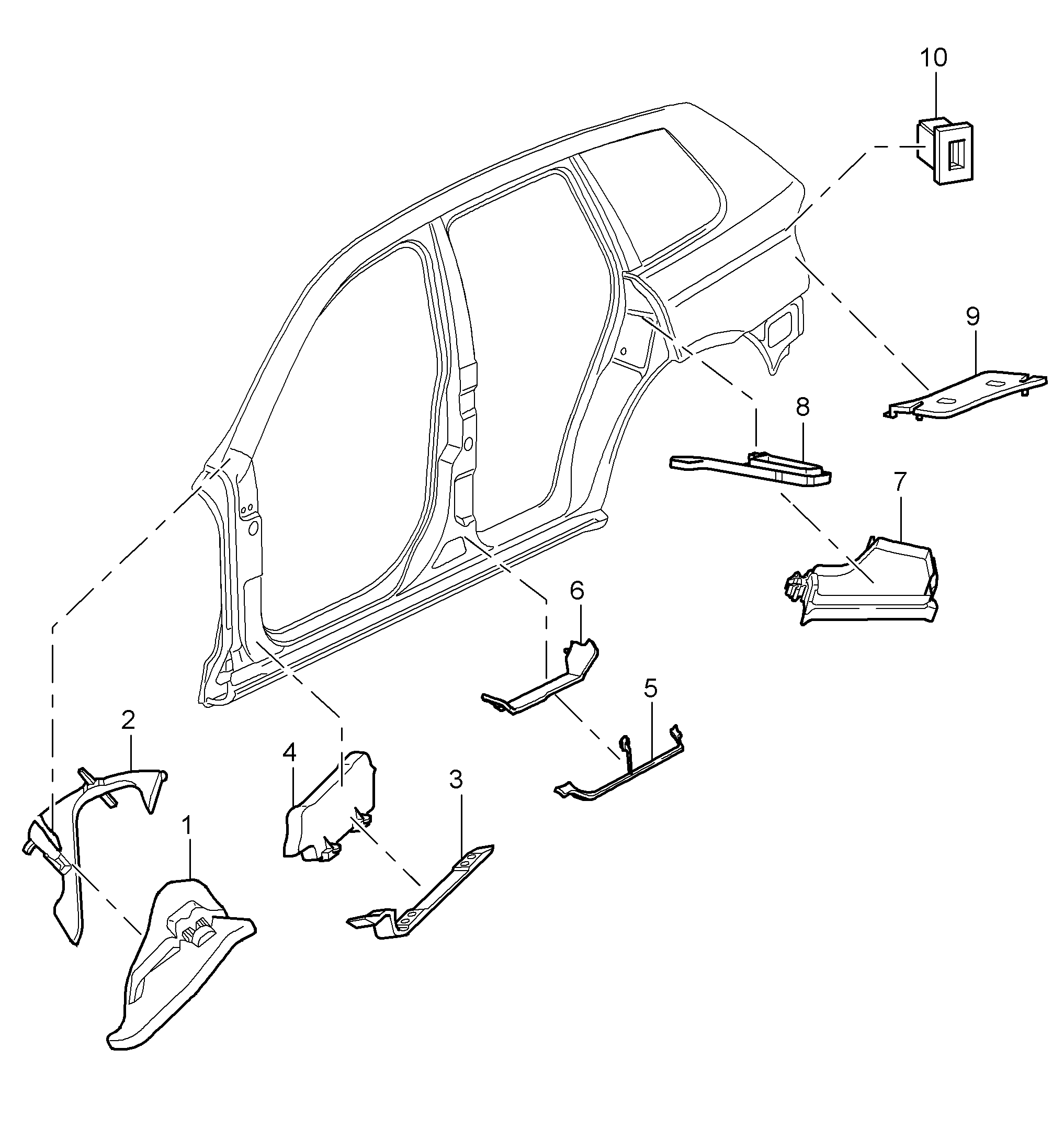 10

9

8

7

6

5

2

4

3

1