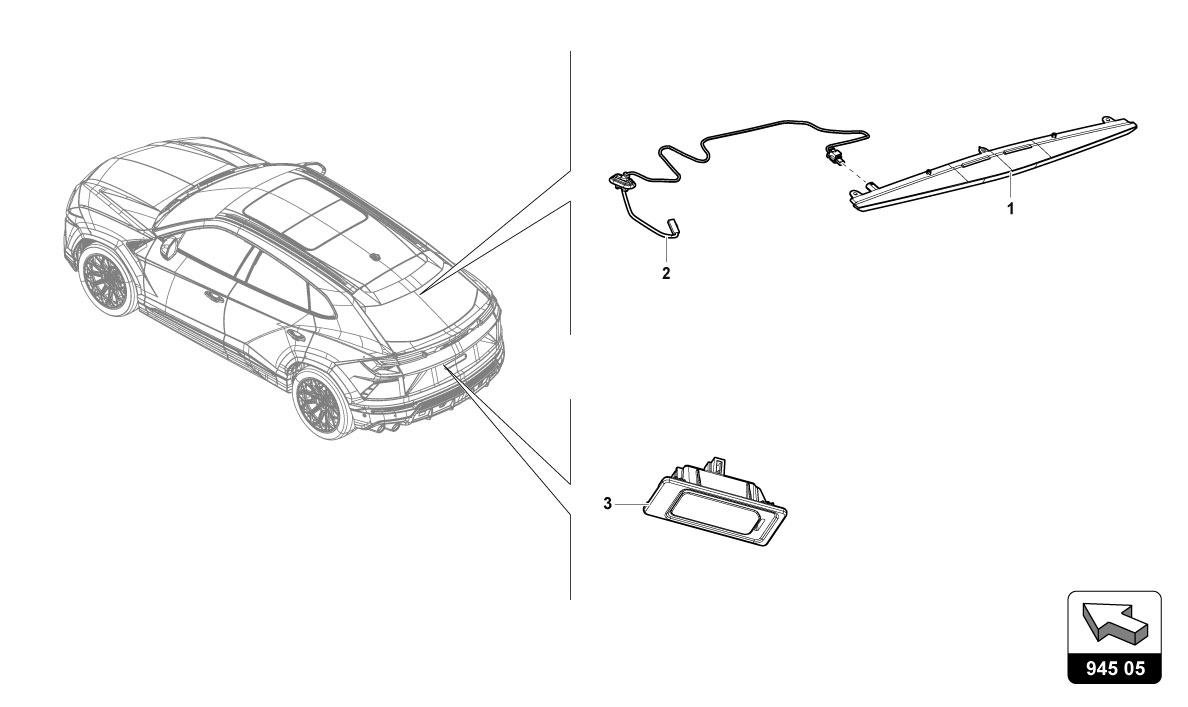 1
2
3
945 05