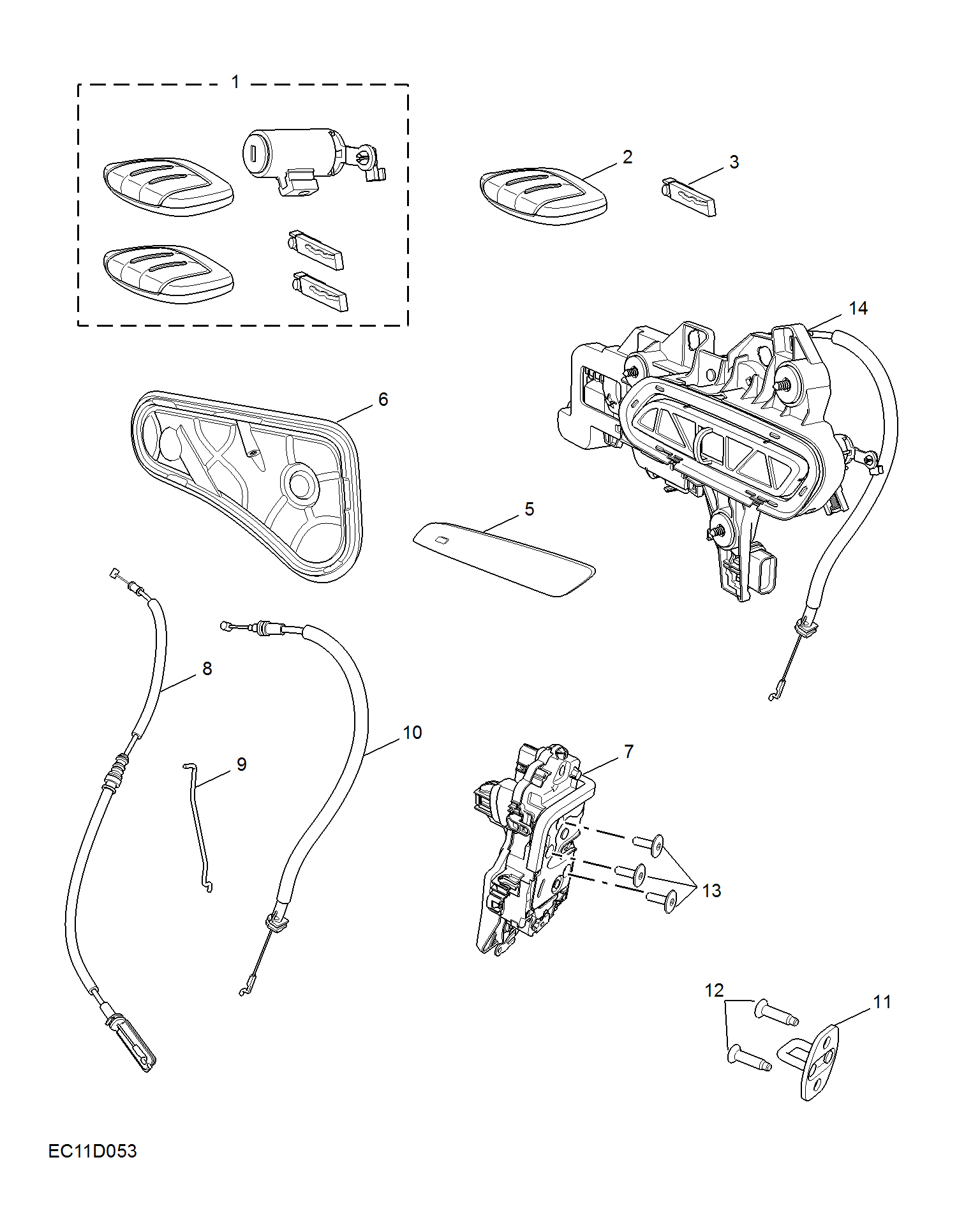 1
2
3
14
6
5
8
10
9
7
13
12
11
EC11D053