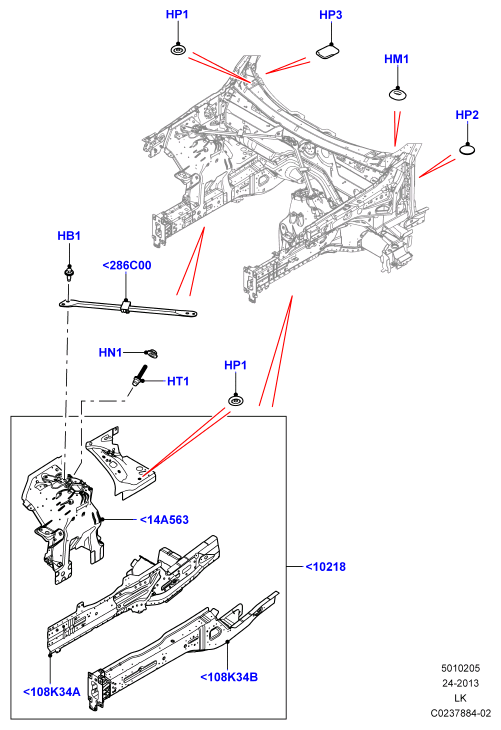 HP1
HP3
HM1
HP2
HB1
<286C00
HN1
HT1
HP1
<14A563
<10218
<108K34A
<108K34B
5010205
24-2013
LK
C0237884-02